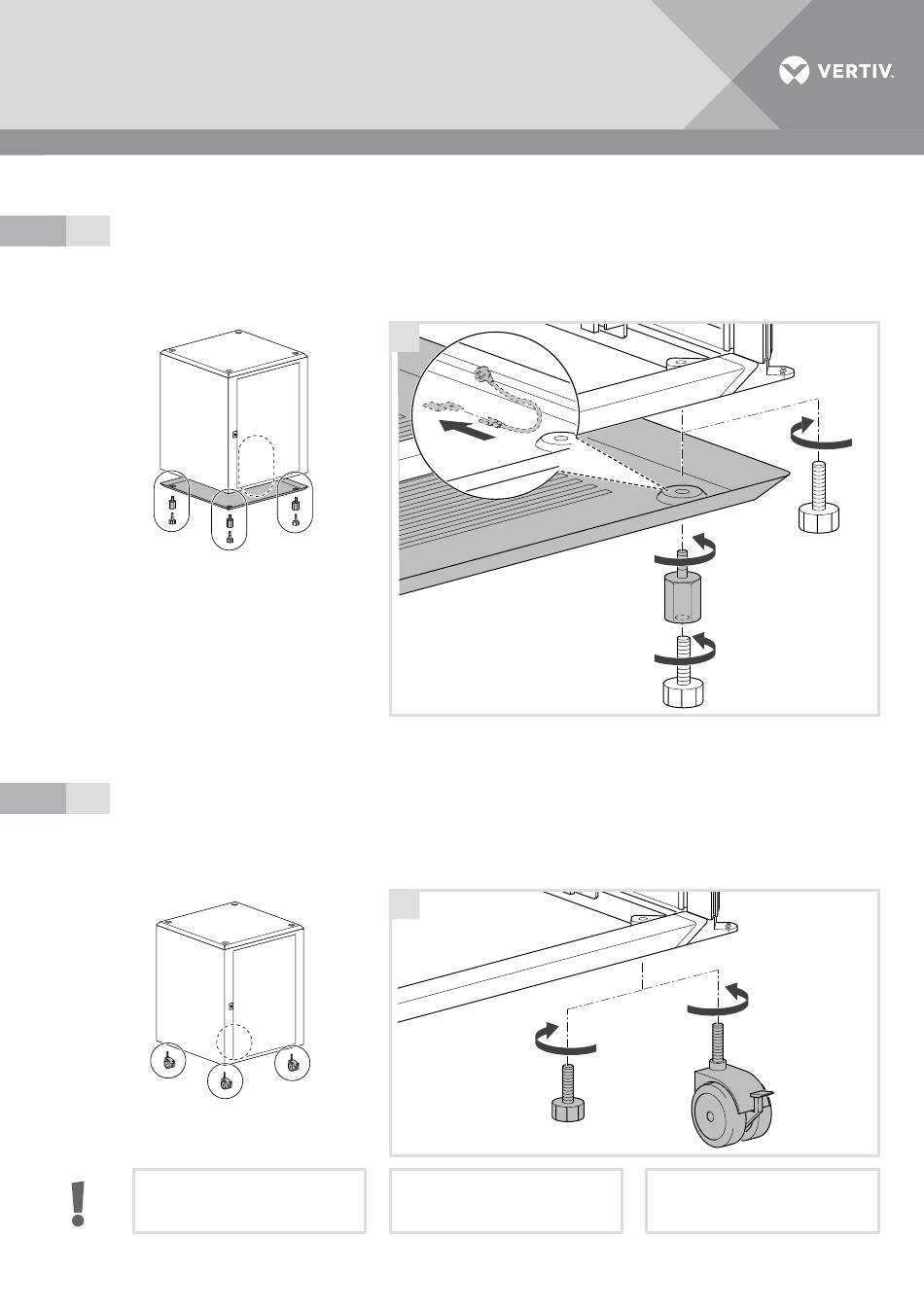 VERTIV.