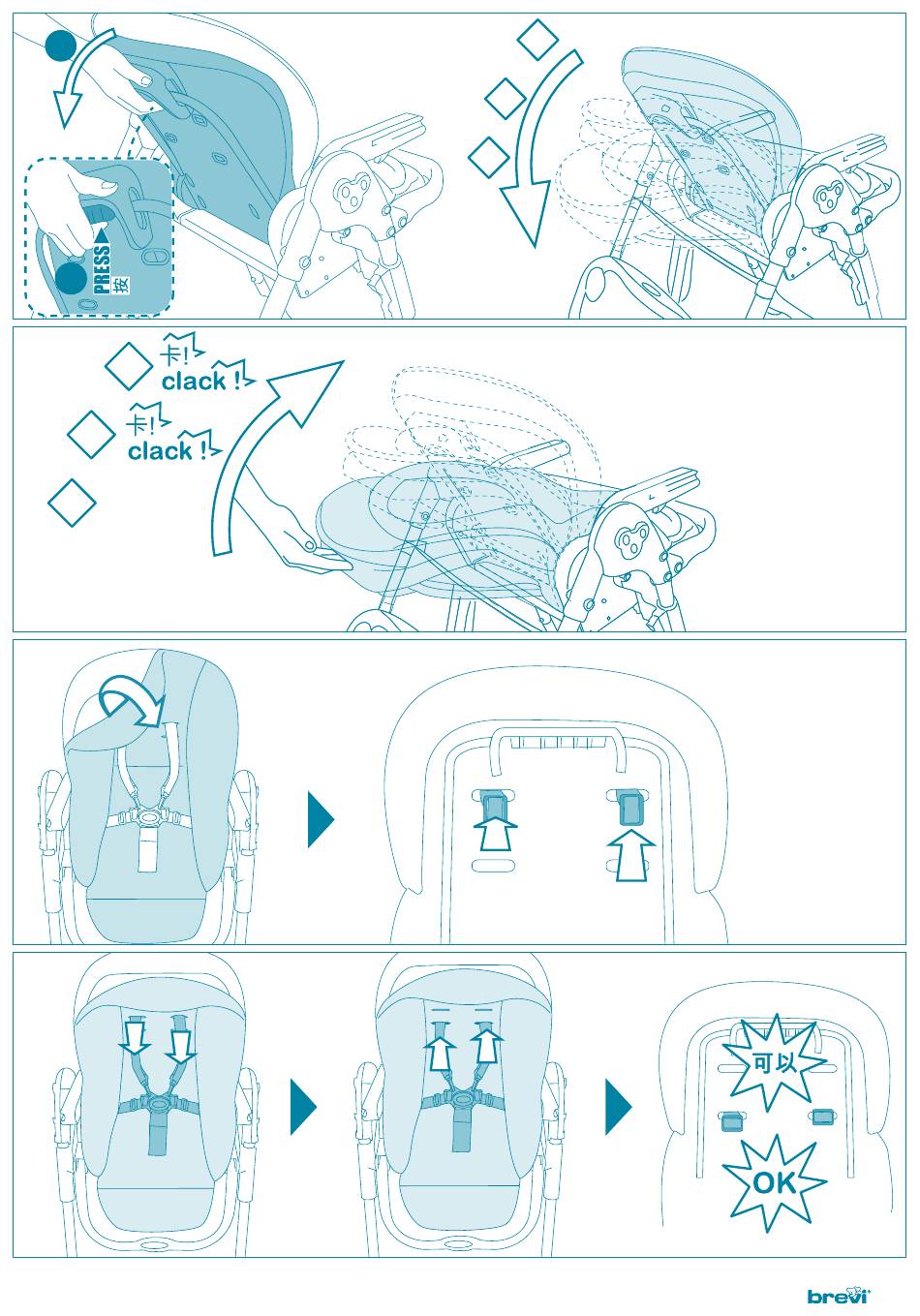 PRESS
按

卡!
clack !
卡!
clack !

可以
OK

brevi