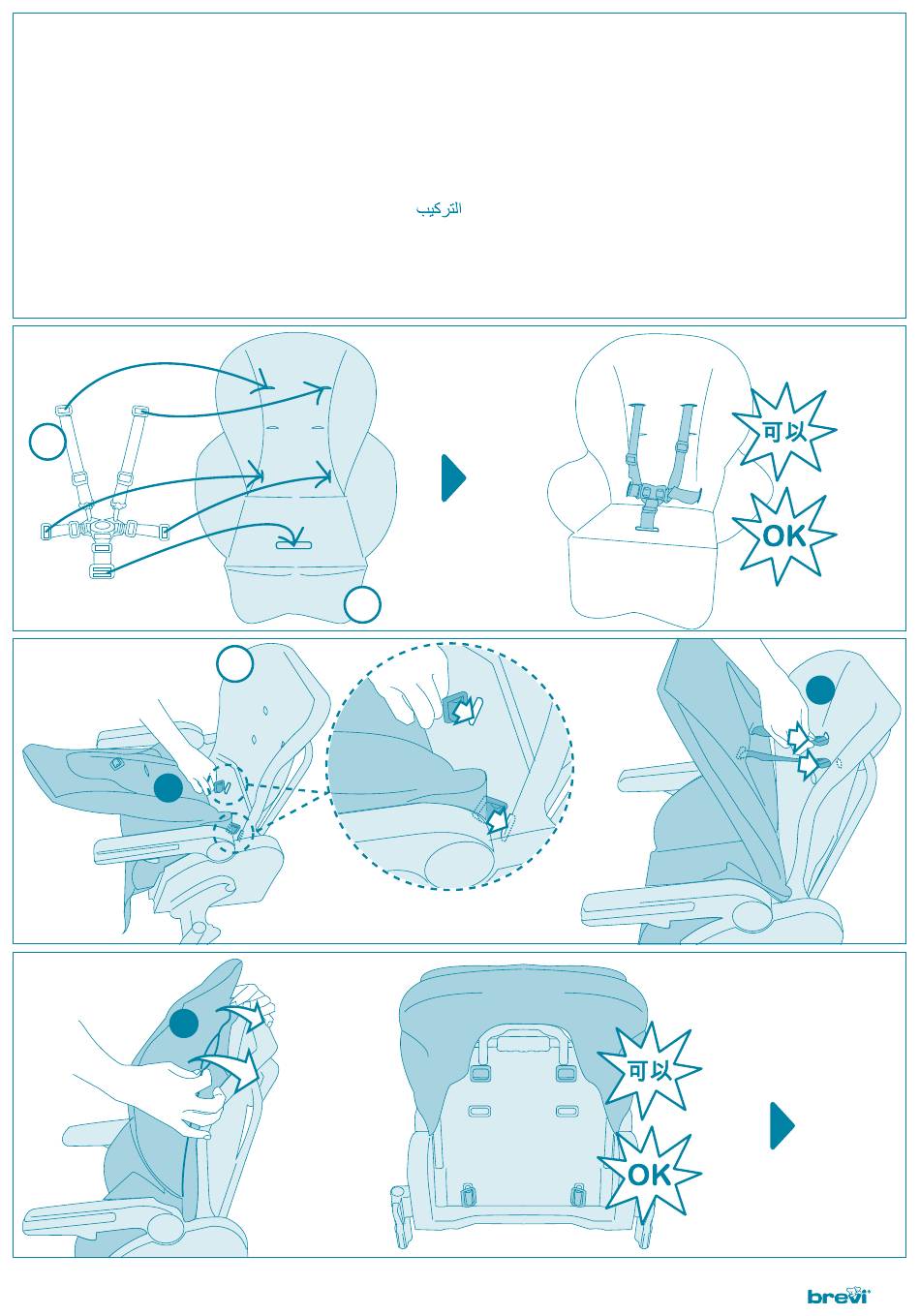 التركيب

可以

OK

可以

OK

brevi