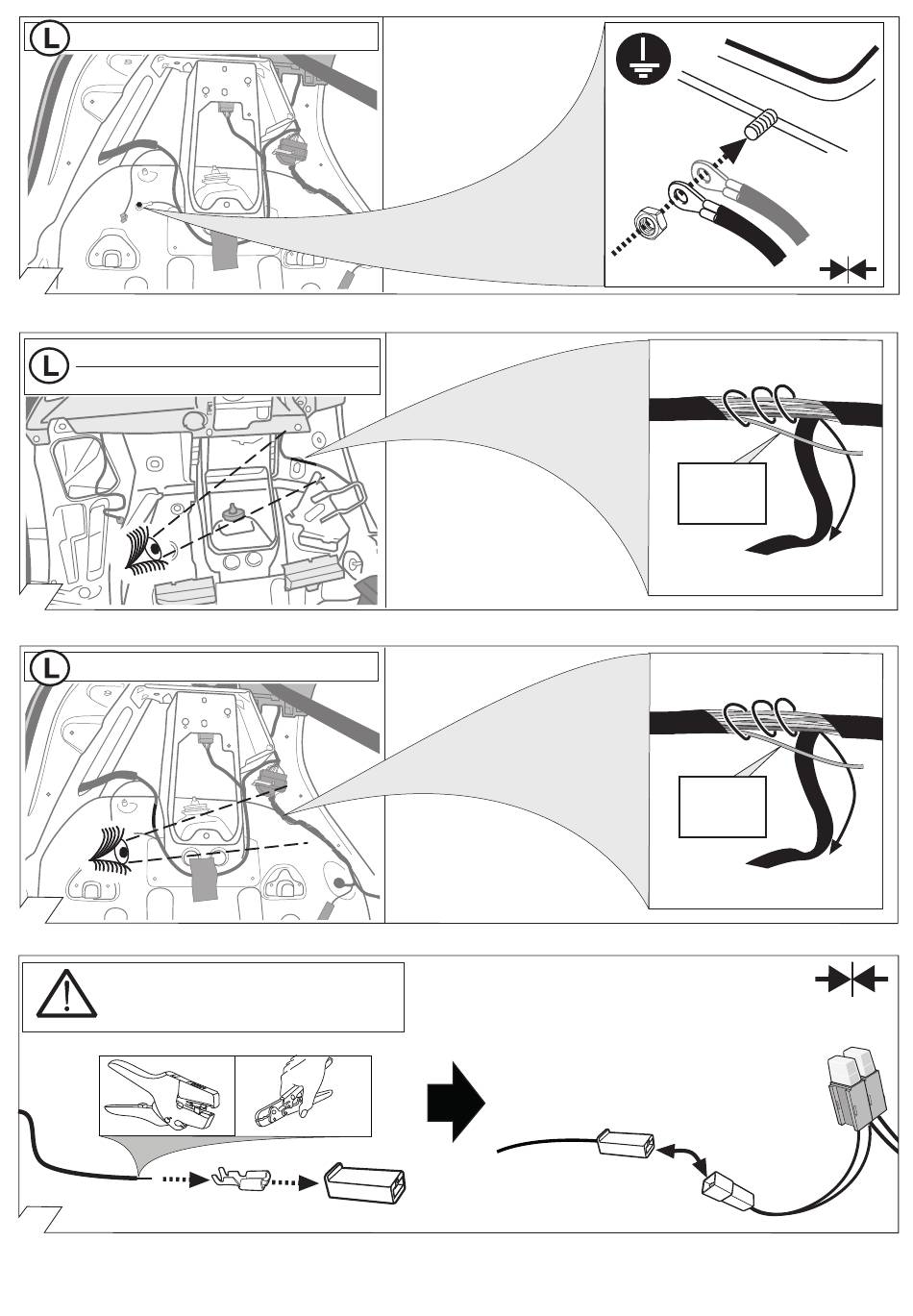 L

L

L