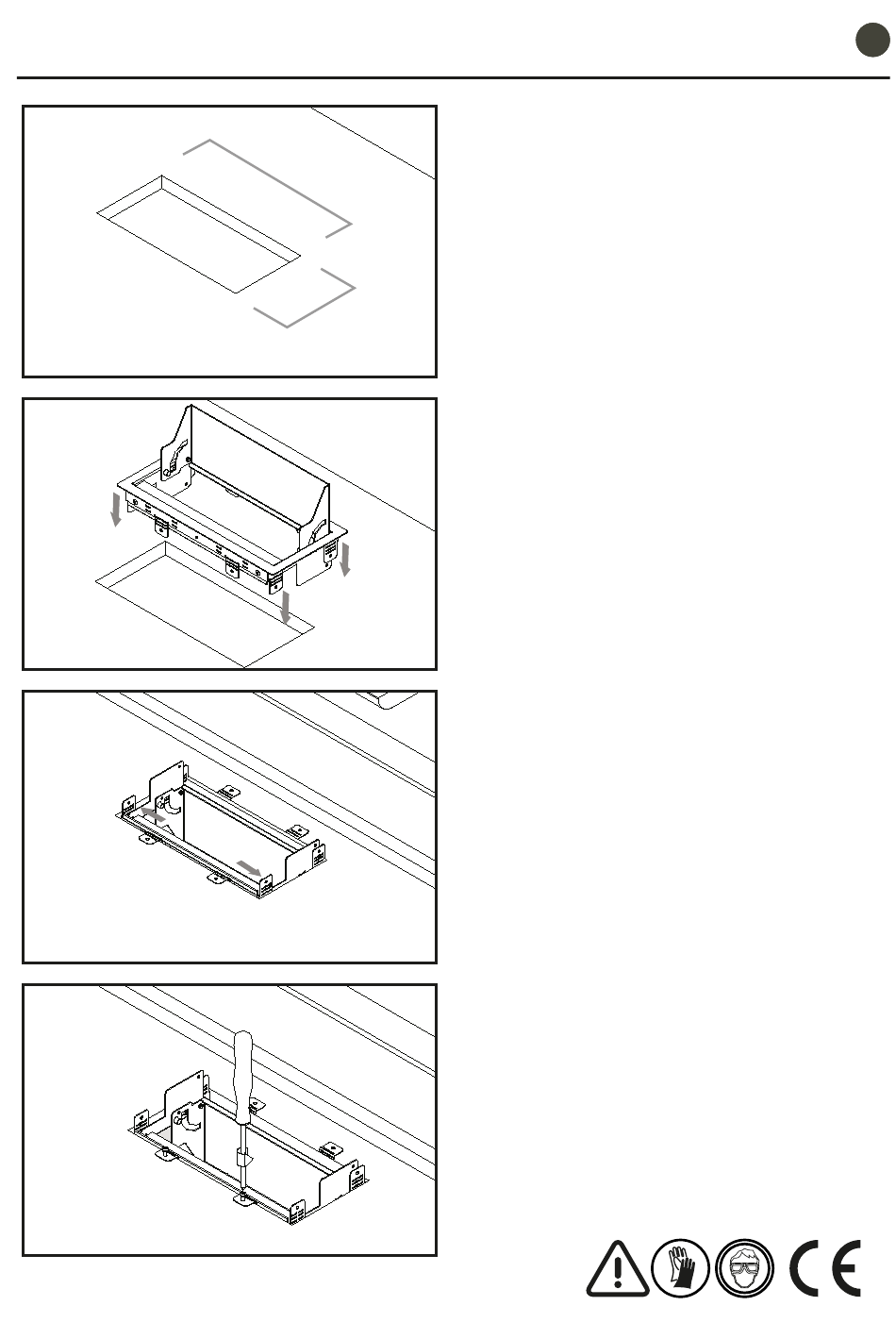 CE