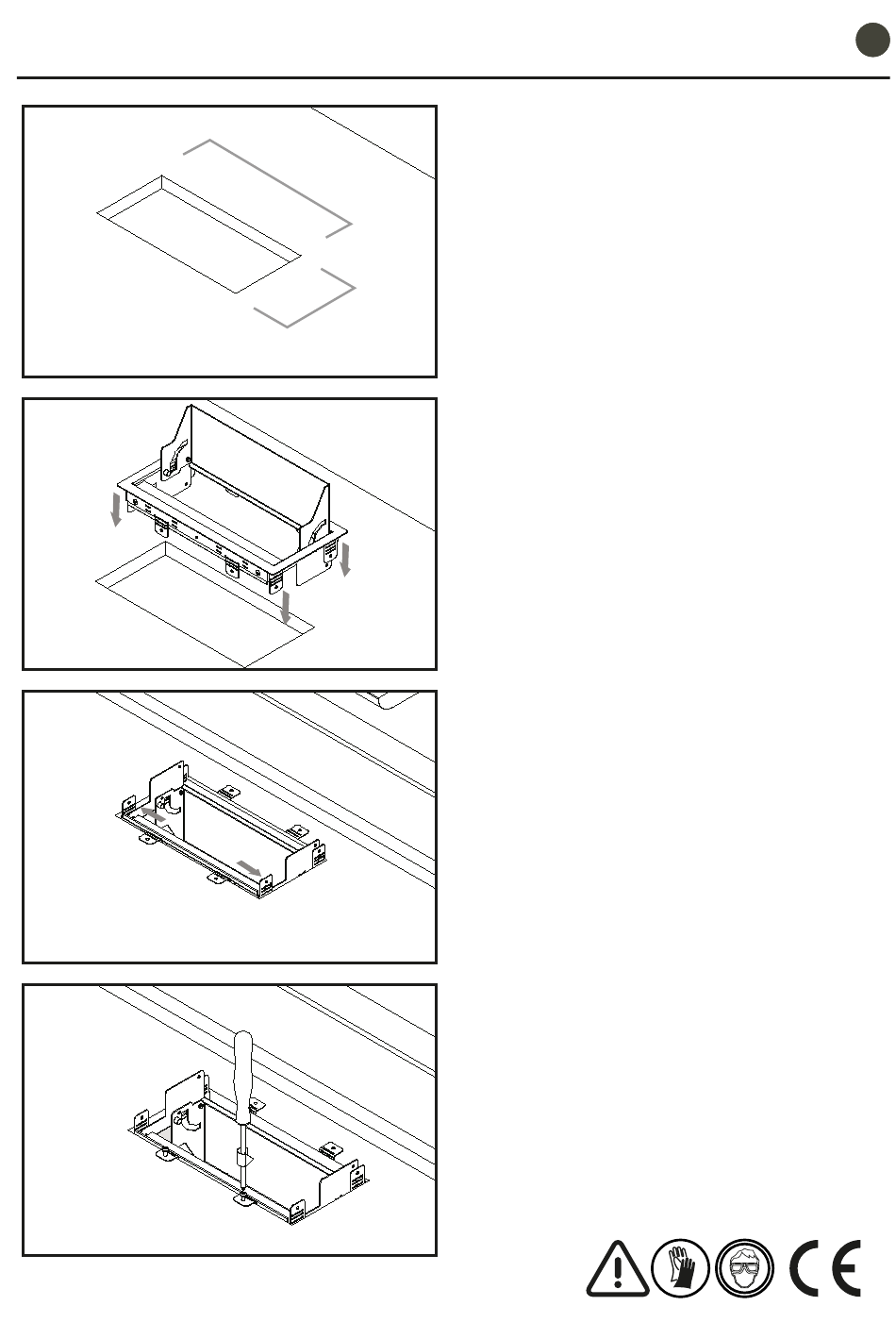 CE