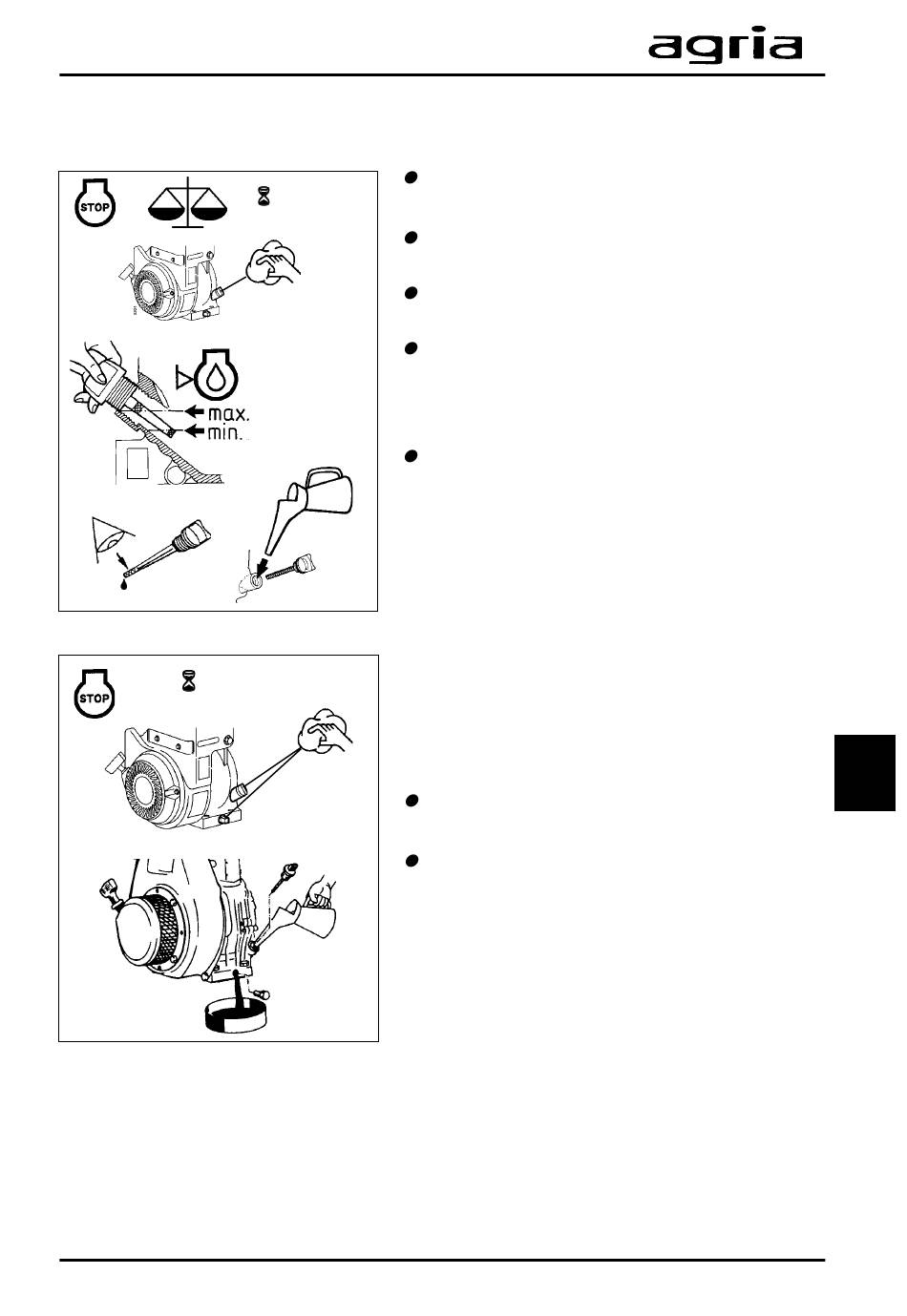 agria

STOP

max.
min.

STOP