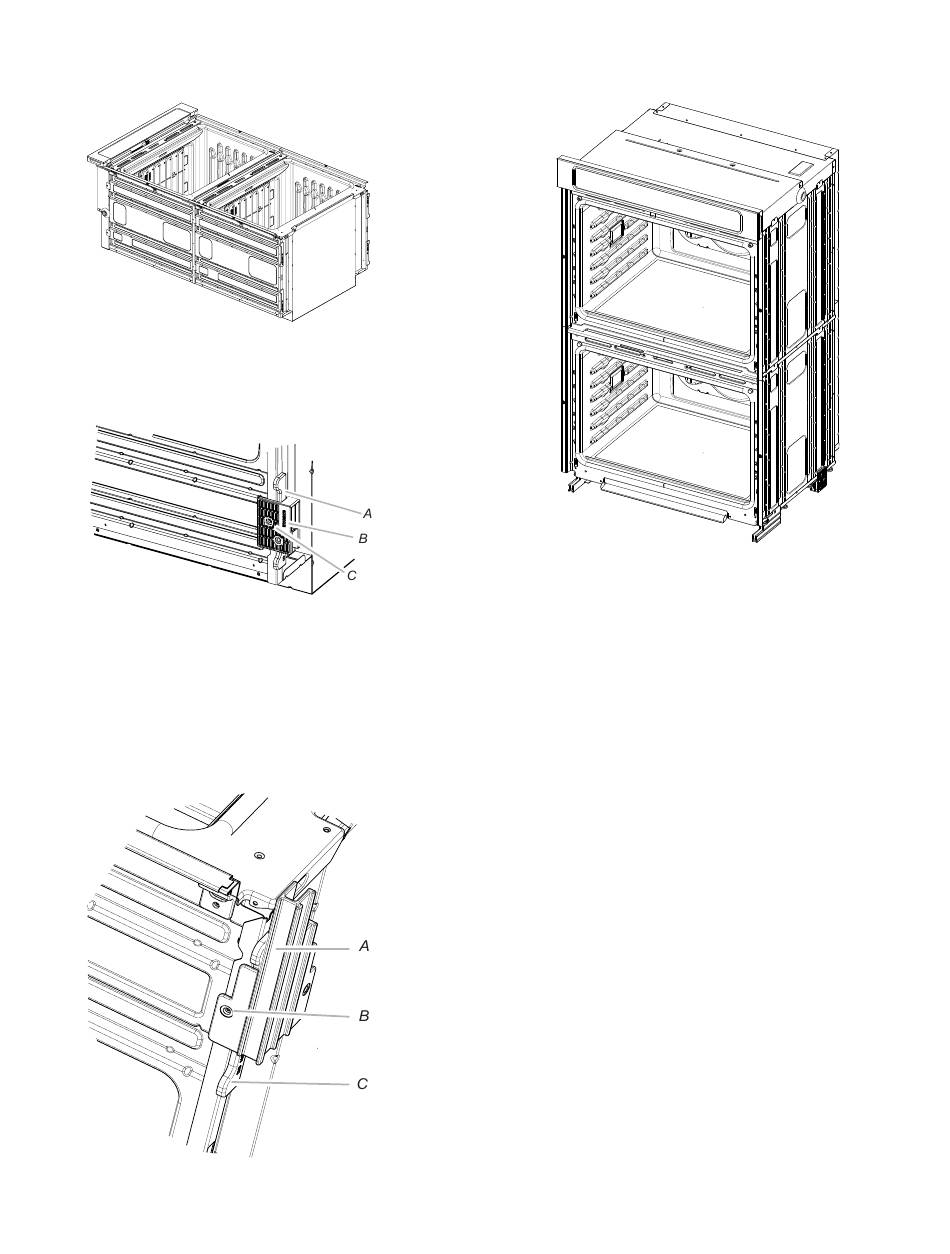 A
B
C

A
B
C