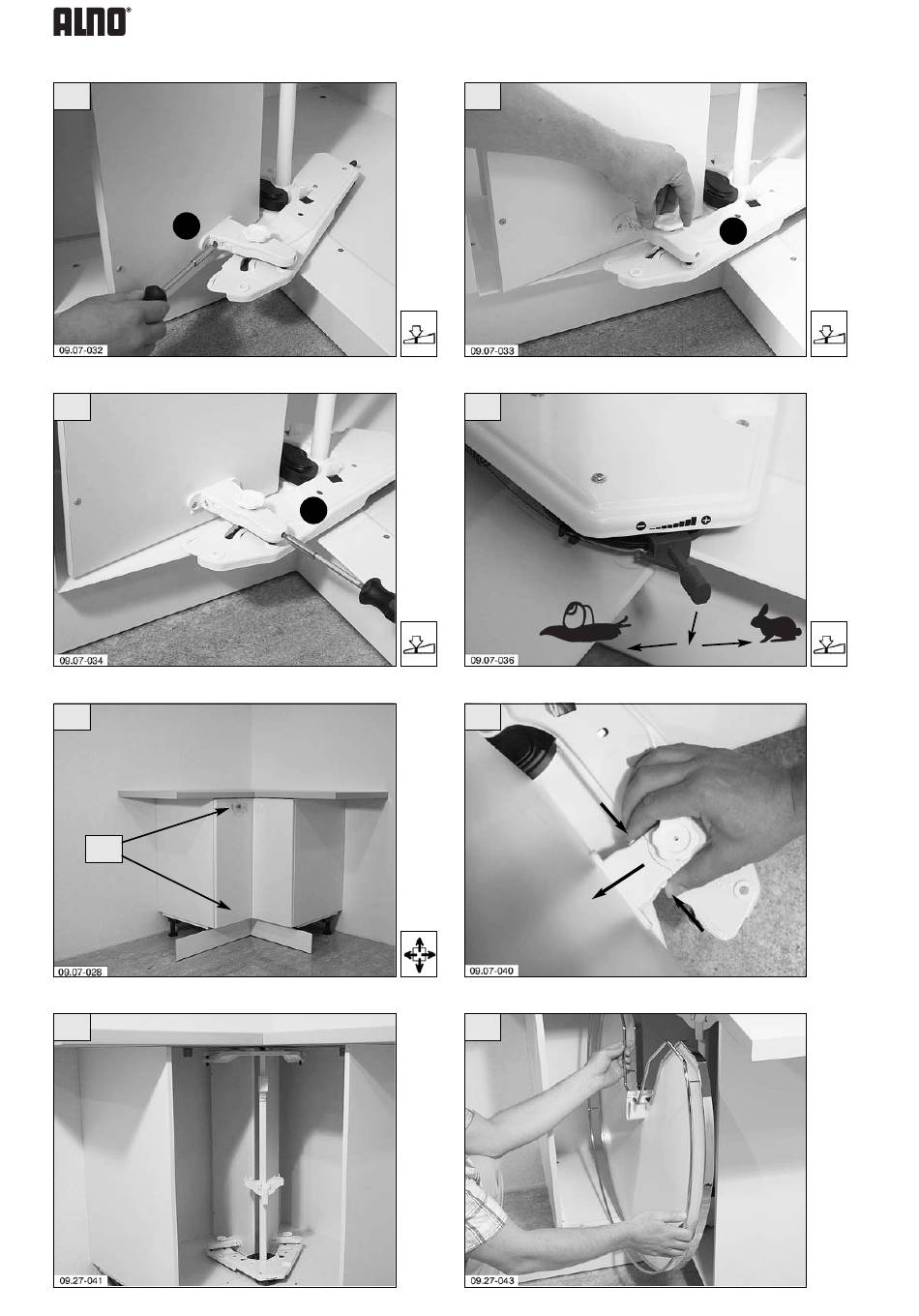 ALNO®

09.07-032

09.07-033

09.07-034

09.07-036

09.07-028

09.07-040

09.27-041

09.27-043