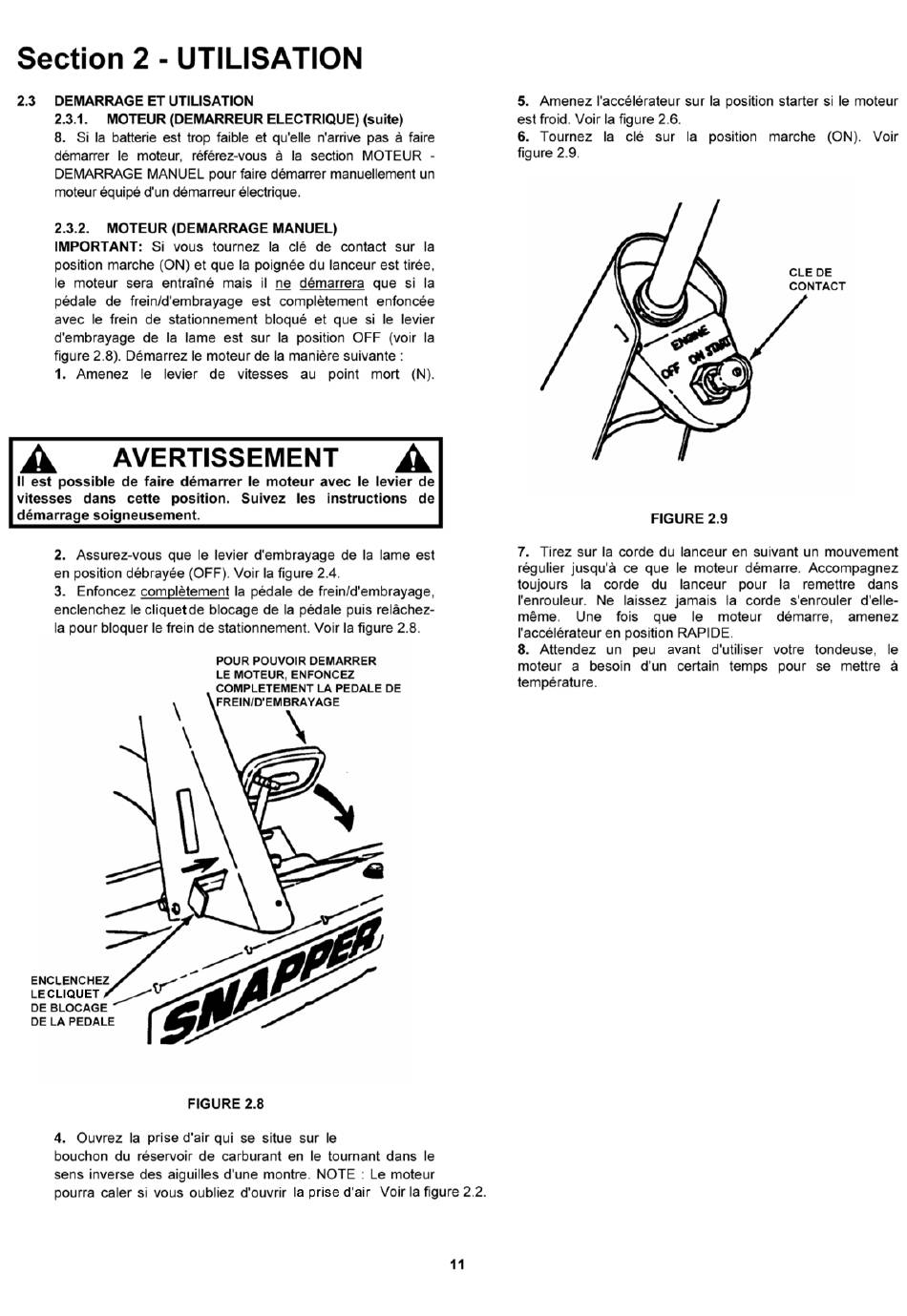 Section 2 - UTILISATION

2.3 DEMARRAGE ET UTILISATION

2.3.1. MOTEUR (DEMARREUR ELECTRIQUE) (suite)

8. Si la batterie est trop faible et qu'elle n'arrive pas à faire démarrer le moteur, référez-vous à la section MOTEUR - DEMARRAGE MANUEL pour faire démarrer manuellement un moteur équipé d'un démarreur électrique.

2.3.2. MOTEUR (DEMARRAGE MANUEL)

IMPORTANT: Si vous tournez la clé de contact sur la position marche (ON) et que la poignée du lanceur est tirée, le moteur sera entraîné mais il ne démarrera que si la pédale de frein/d'embrayage est complètement enfoncée avec le frein de stationnement bloqué et que si le levier d'embrayage de la lame est sur la position OFF (voir la figure 2.8). Démarrez le moteur de la manière suivante :

1. Amenez le levier de vitesses au point mort (N).

AVERTISSEMENT

Il est possible de faire démarrer le moteur avec le levier de vitesses dans cette position. Suivez les instructions de démarrage soigneusement.

2. Assurez-vous que le levier d'embrayage de la lame est en position débrayée (OFF). Voir la figure 2.4.

3. Enfoncez complètement la pédale de frein/d'embrayage, enclenchez le cliquetde blocage de la pédale puis relâchez-la pour bloquer le frein de stationnement. Voir la figure 2.8.

POUR POUVOIR DEMARRER LE MOTEUR, ENFONCEZ COMPLETEMENT LA PEDALE DE FREIN/D'EMBRAYAGE

ENCLENCHEZ LE CLIQUET DE BLOCAGE DE LA PEDALE

SNAPPER

FIGURE 2.8

4. Ouvrez la prise d'air qui se situe sur le bouchon du réservoir de carburant en le tournant dans le sens inverse des aiguilles d'une montre. NOTE : Le moteur pourra caler si vous oubliez d'ouvrir la prise d'air Voir la figure 2.2.

5. Amenez l'accélérateur sur la position starter si le moteur est froid. Voir la figure 2.6.

6. Tournez la clé sur la position marche (ON). Voir figure 2.9.

CLE DE CONTACT

ENGINE

OFF ON START

FIGURE 2.9

7. Tirez sur la corde du lanceur en suivant un mouvement régulier jusqu'à ce que le moteur démarre. Accompagnez toujours la corde du lanceur pour la remettre dans l'enrouleur. Ne laissez jamais la corde s'enrouler d'elle-même. Une fois que le moteur démarre, amenez l'accélérateur en position RAPIDE.

8. Attendez un peu avant d'utiliser votre tondeuse, le moteur a besoin d'un certain temps pour se mettre à température.

11