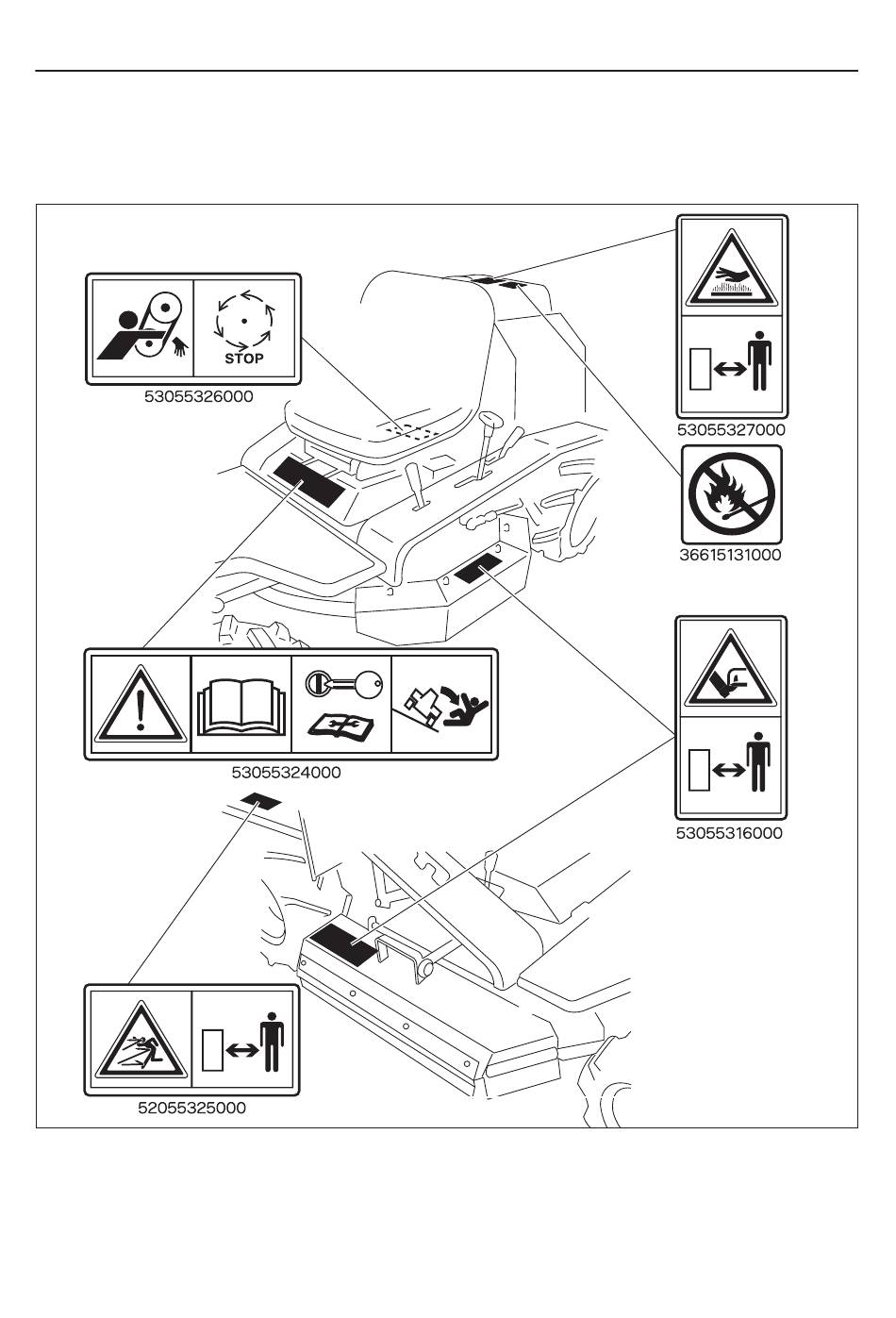 STOP

53055326000

53055327000

36615131000

53055324000

53055316000

52055325000