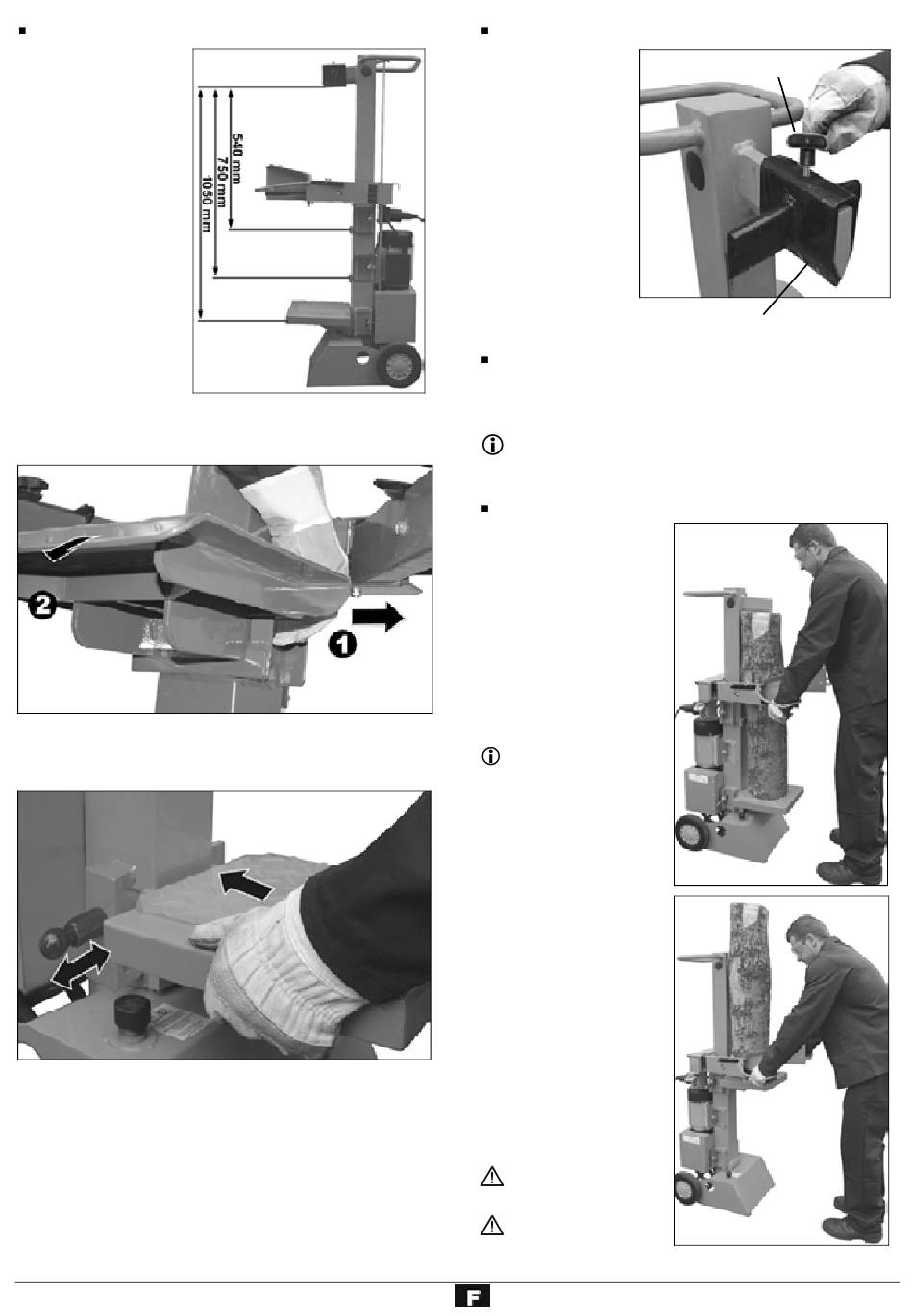 540 mm
750 mm
1050 mm

2
1

F