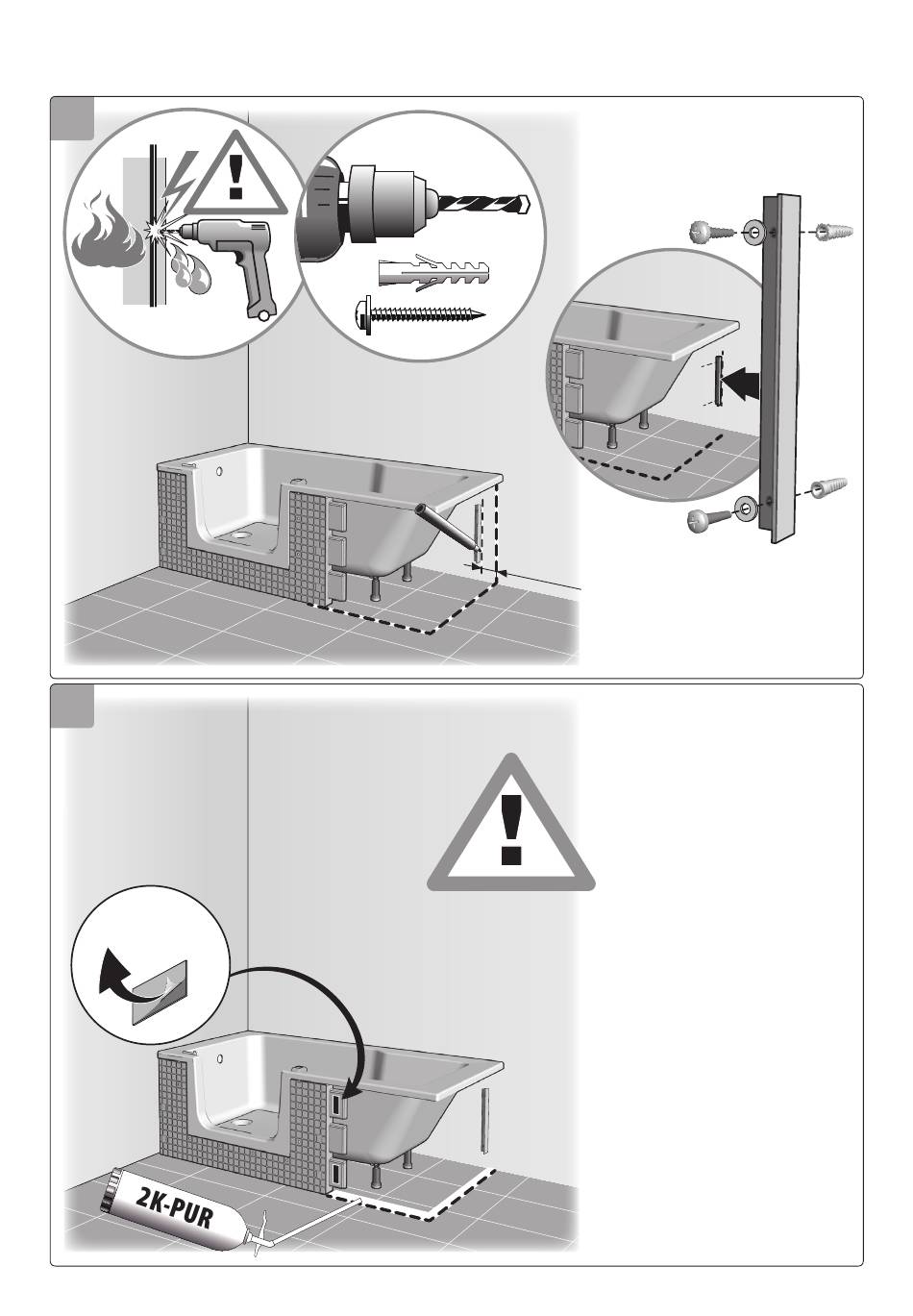 2K-PUR