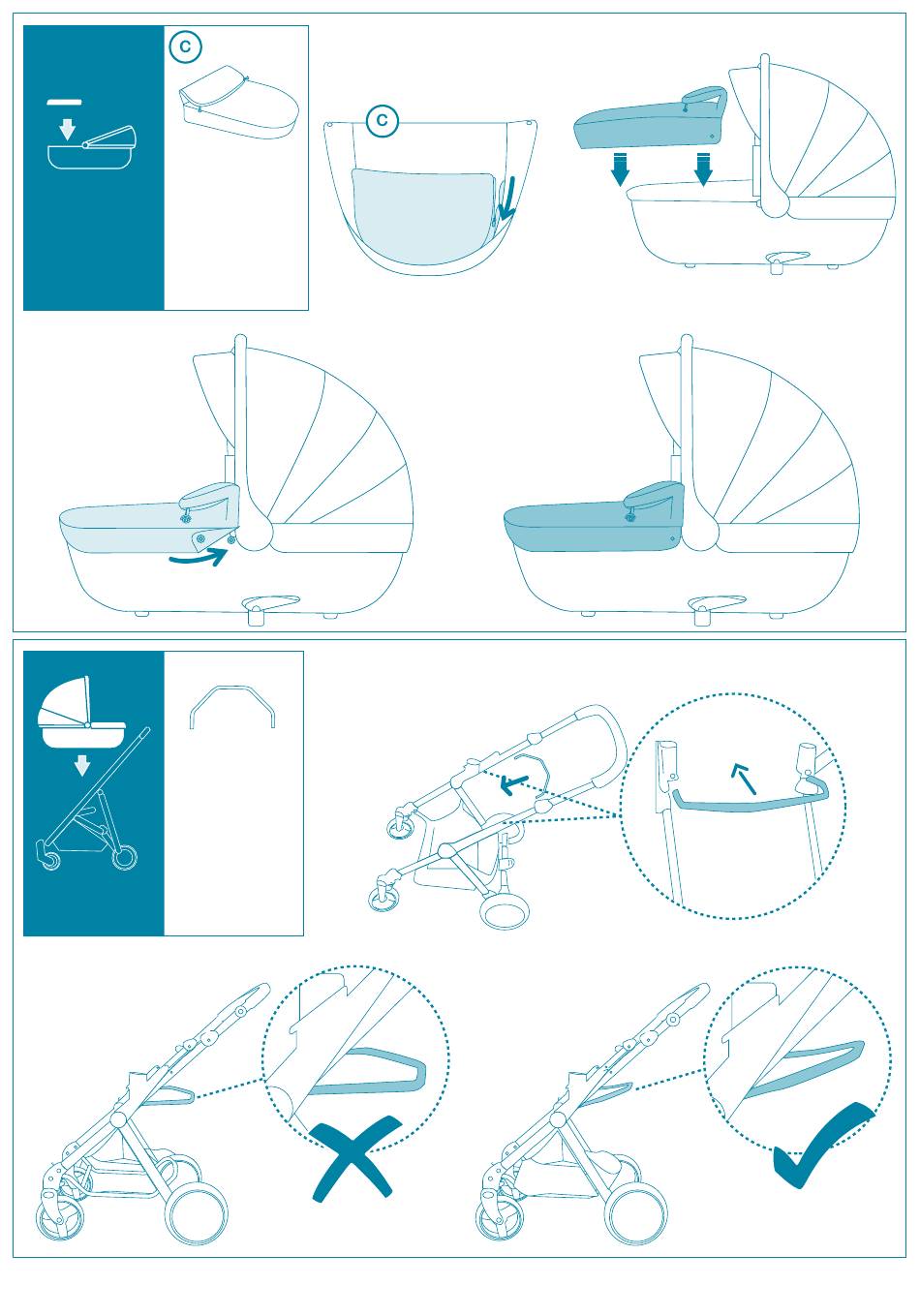 C

C