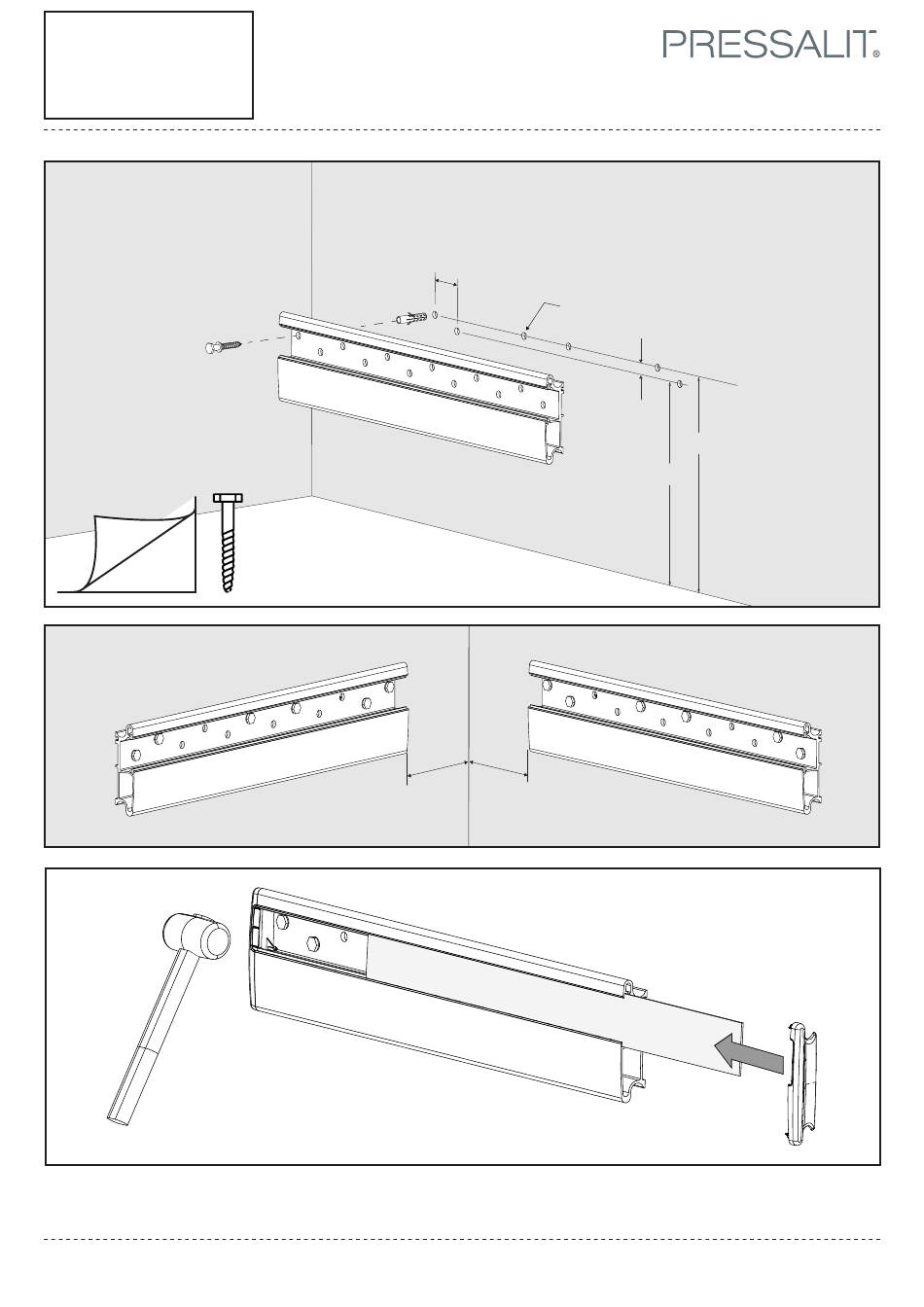 PRESSALIT®