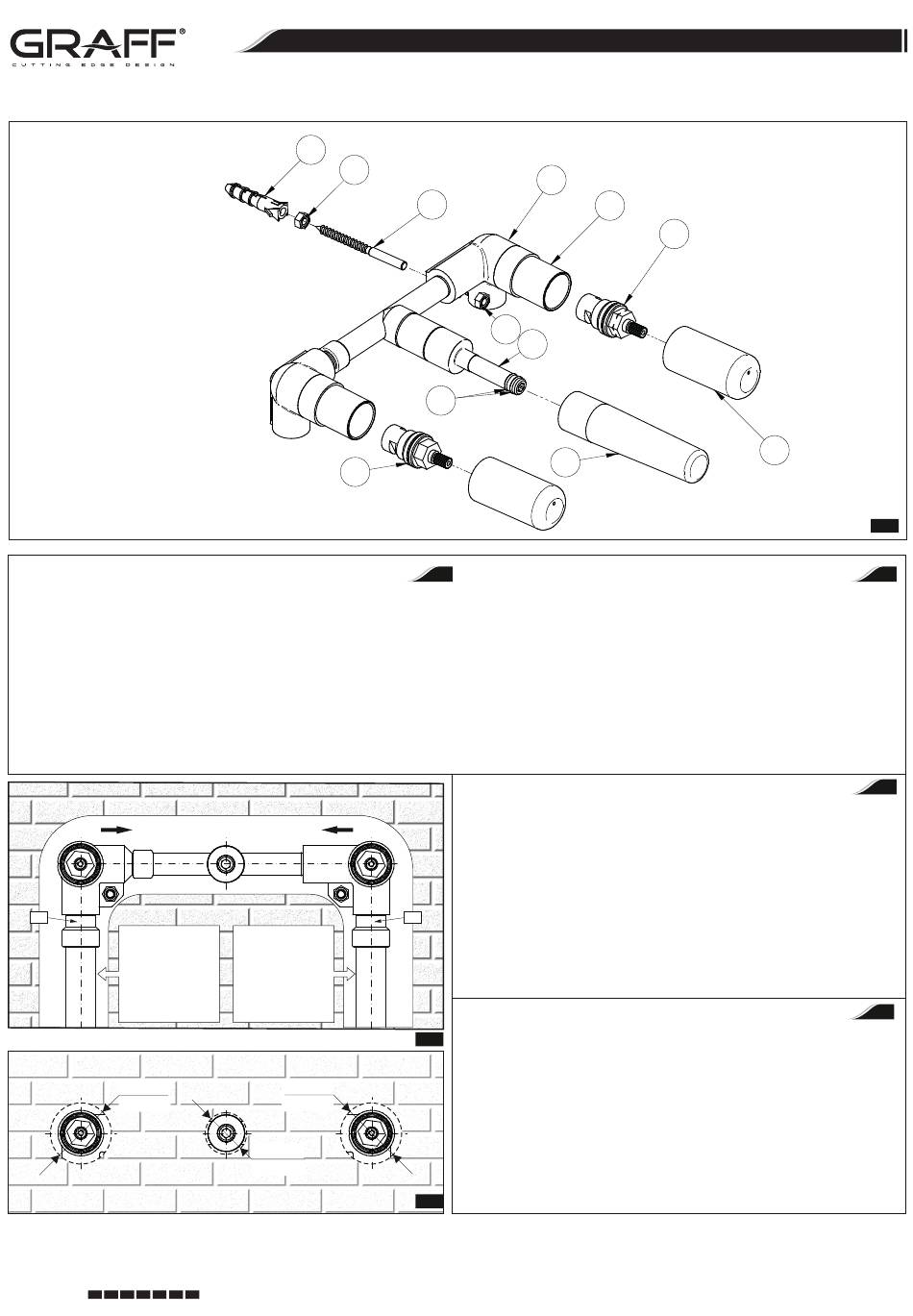 GRAFF®
CUTTING EDGE DESIGN