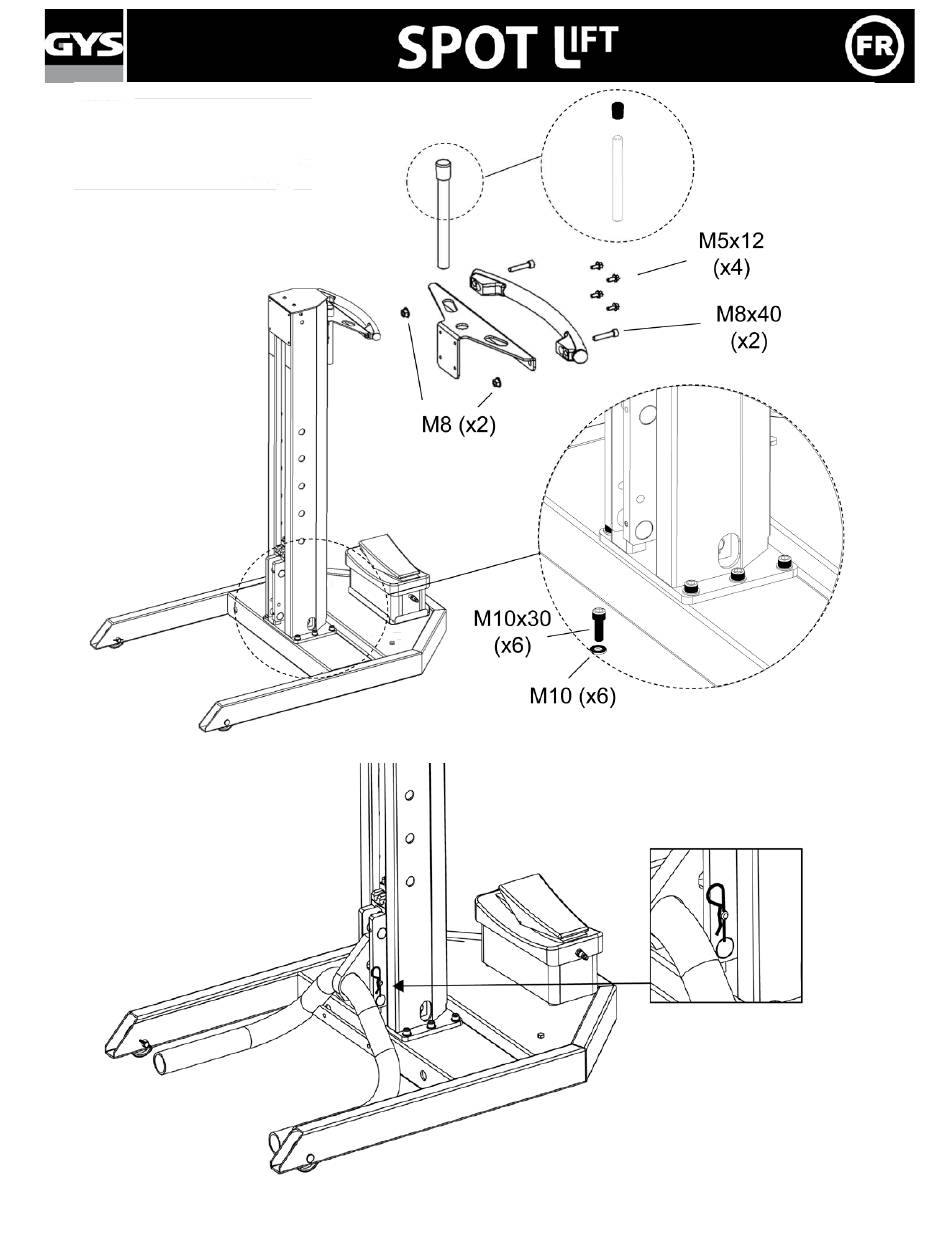 GYS

SPOT LIFT

FR

M5x12
(x4)

M8x40
(x2)

M8 (x2)

M10x30
(x6)

M10 (x6)