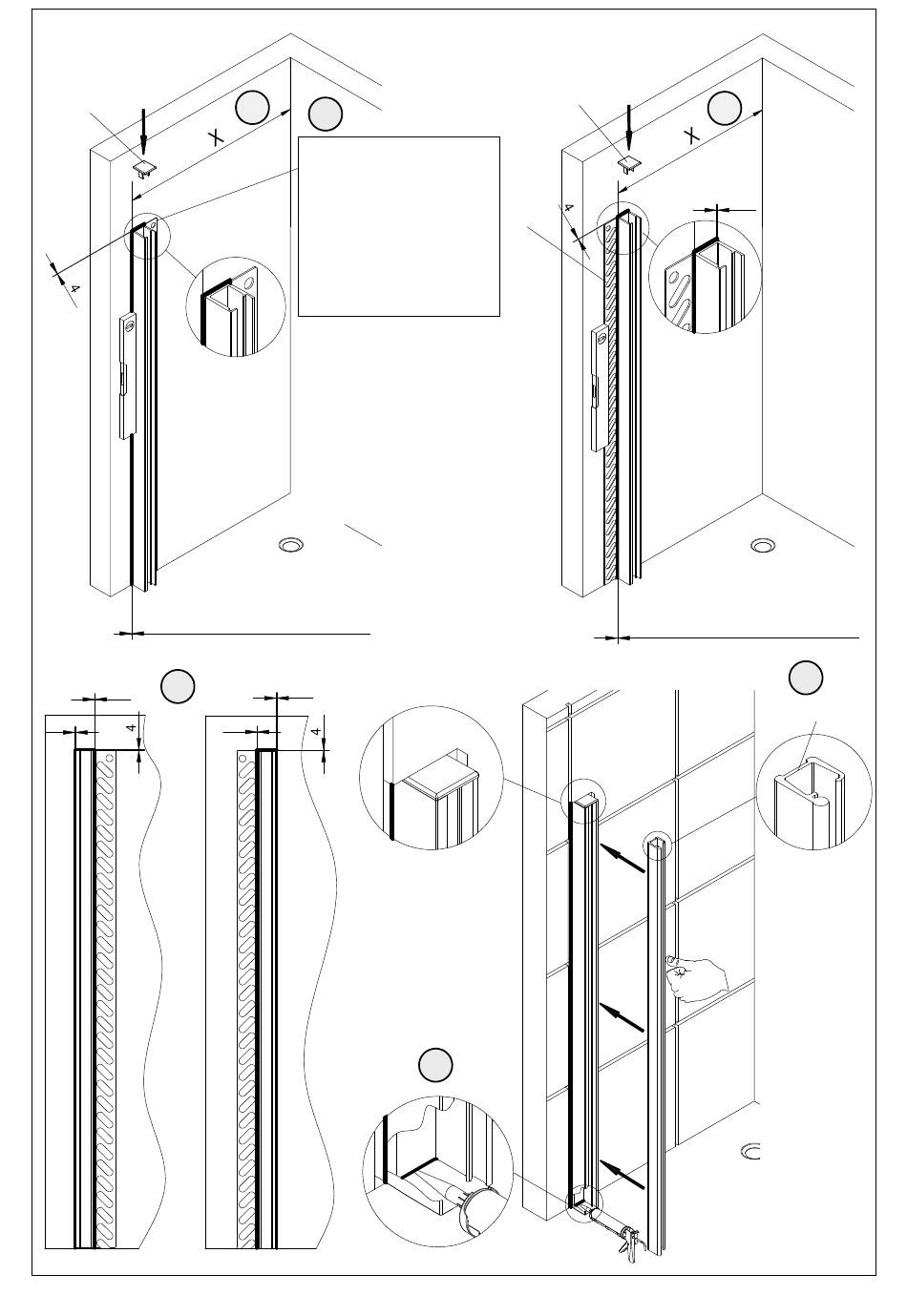 X
4
X
4
4
4