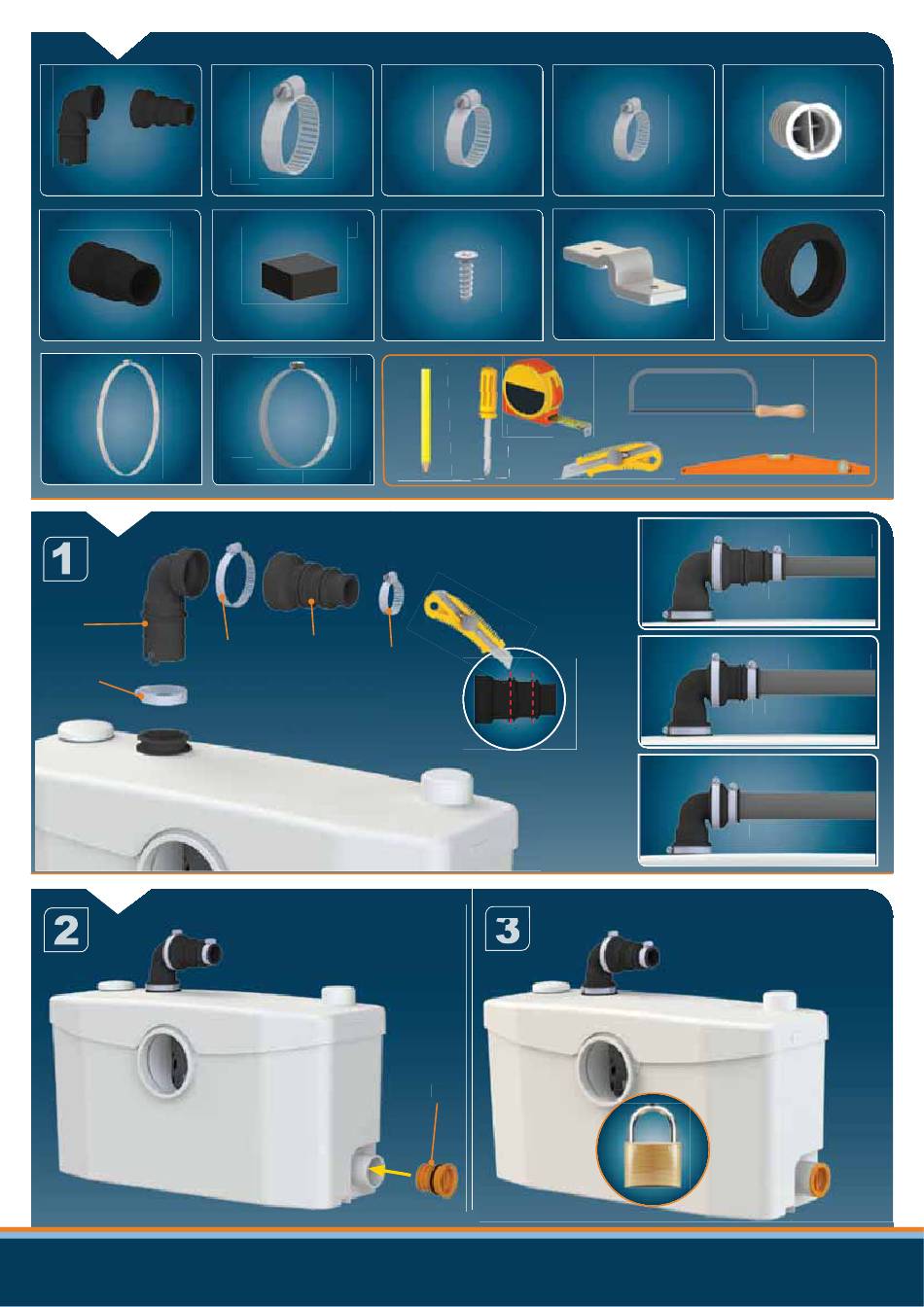 1

2

3