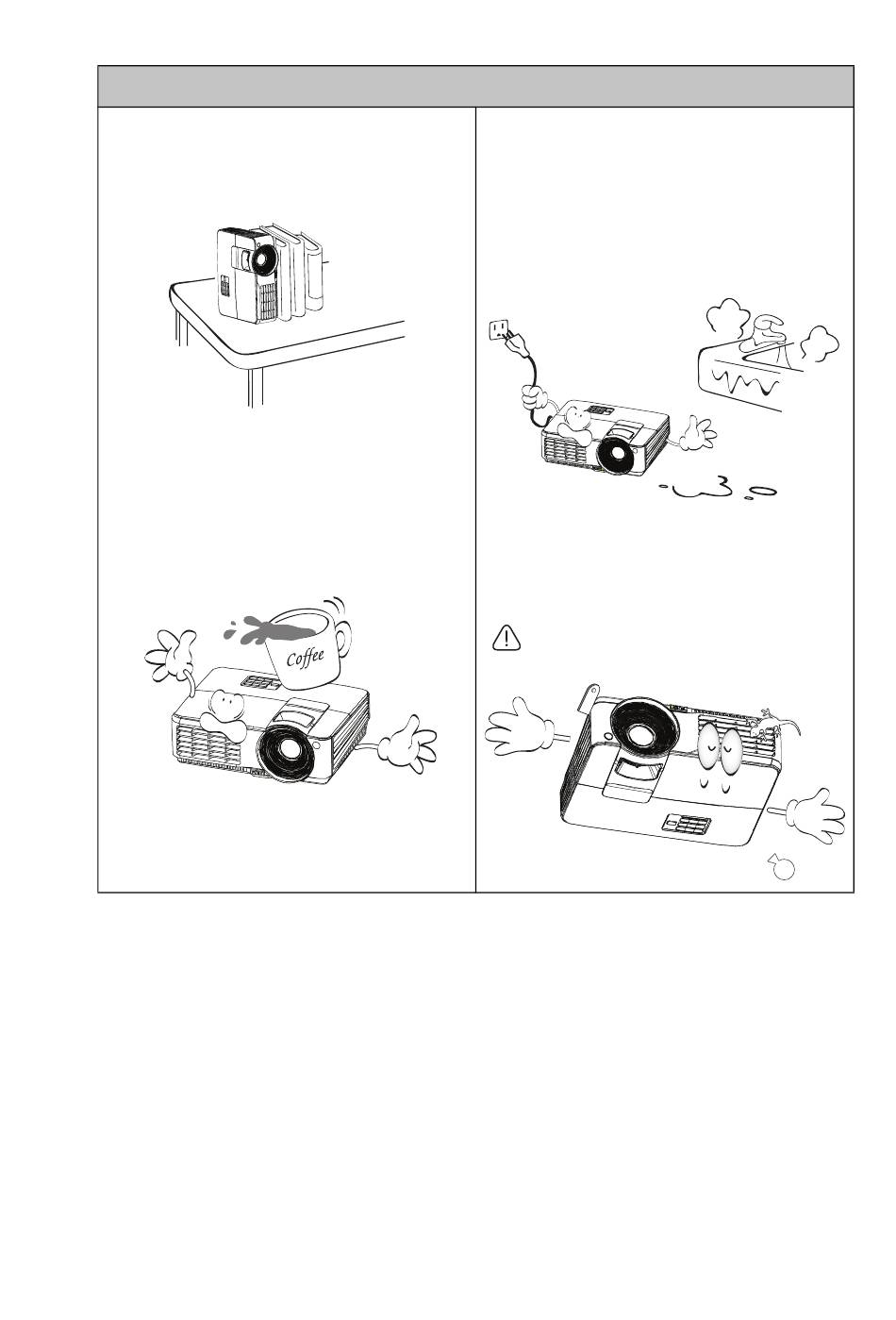 Coffee