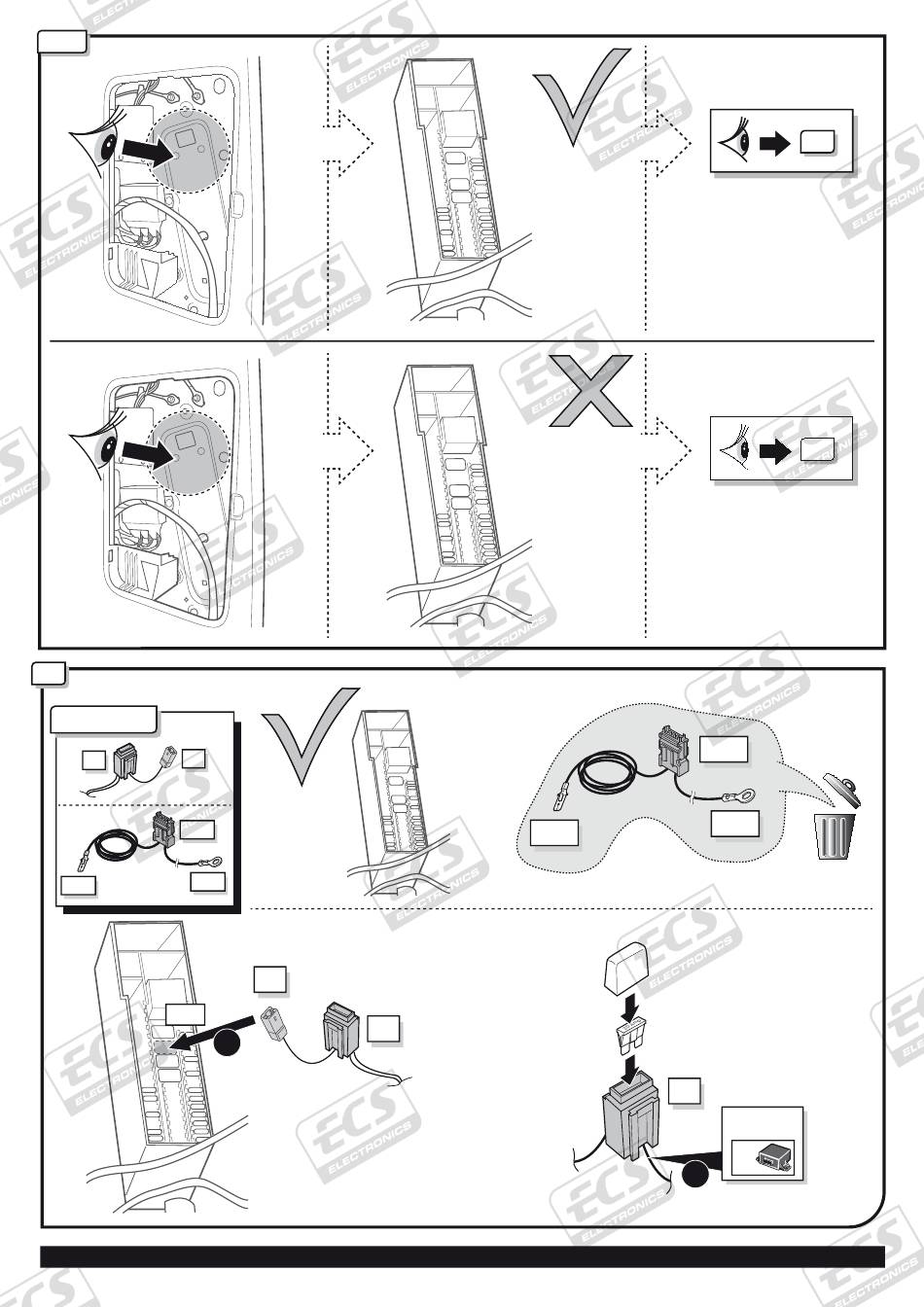 ECS ELECTRONICS