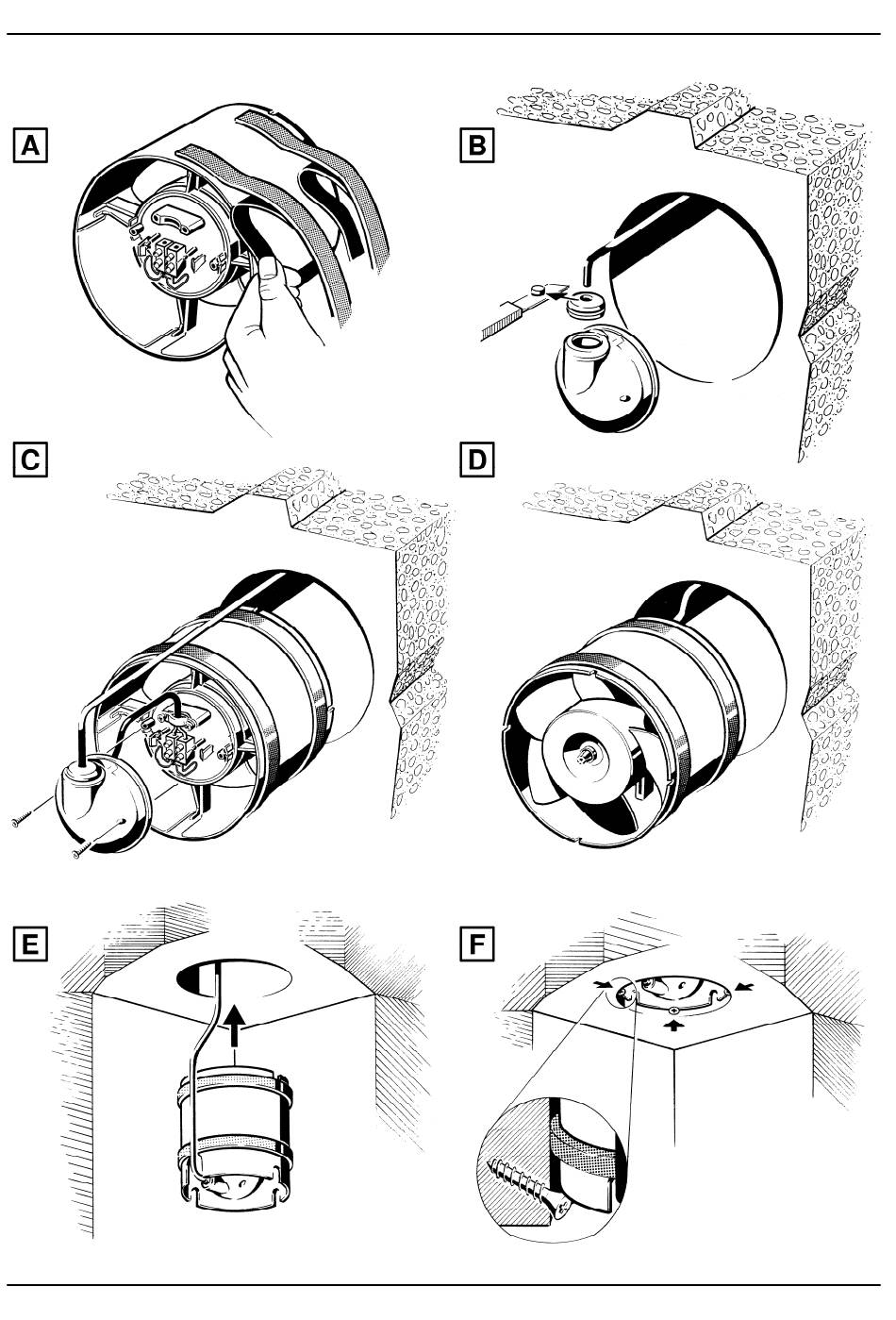 A

B

C

D

E

F