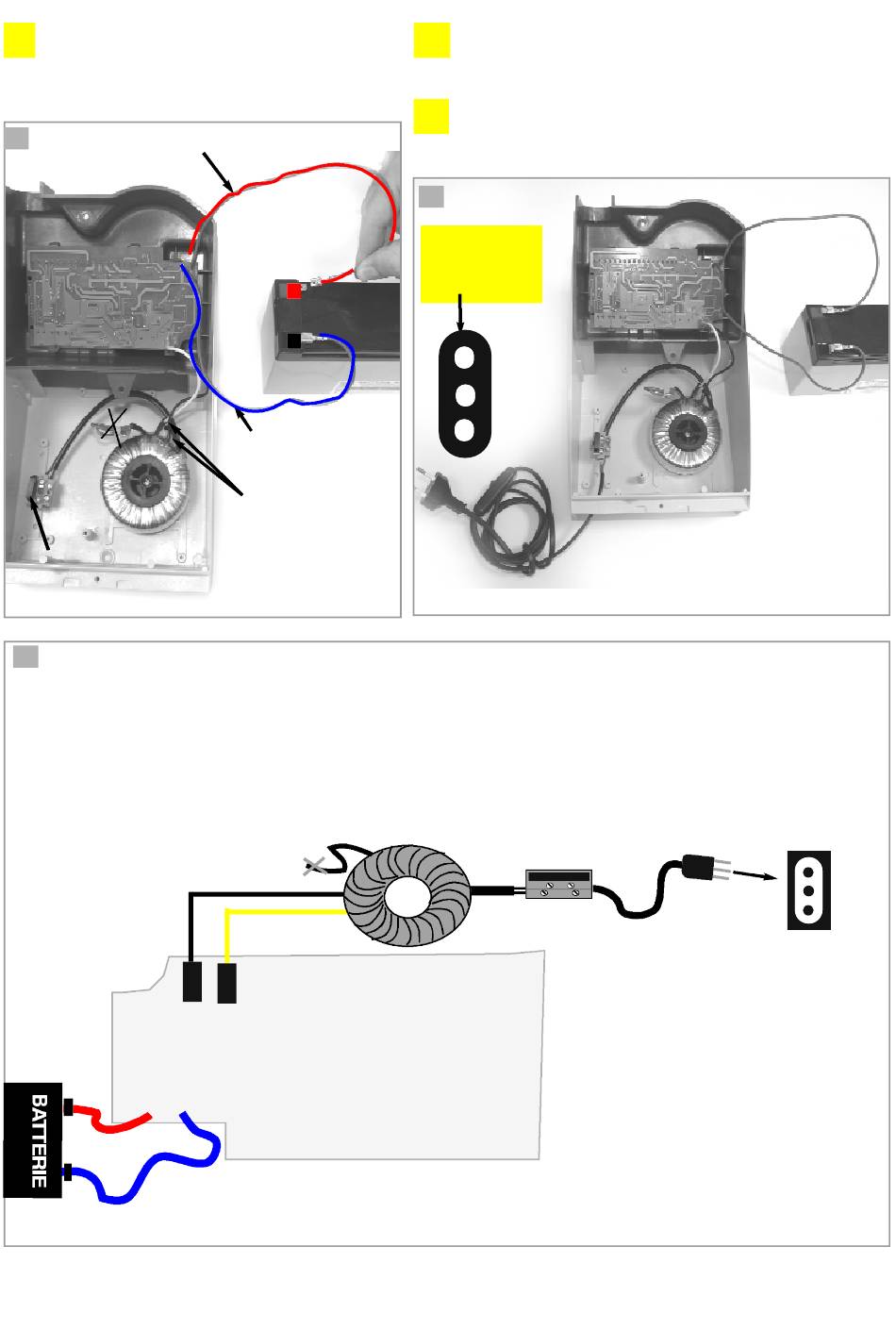 BATTERIE