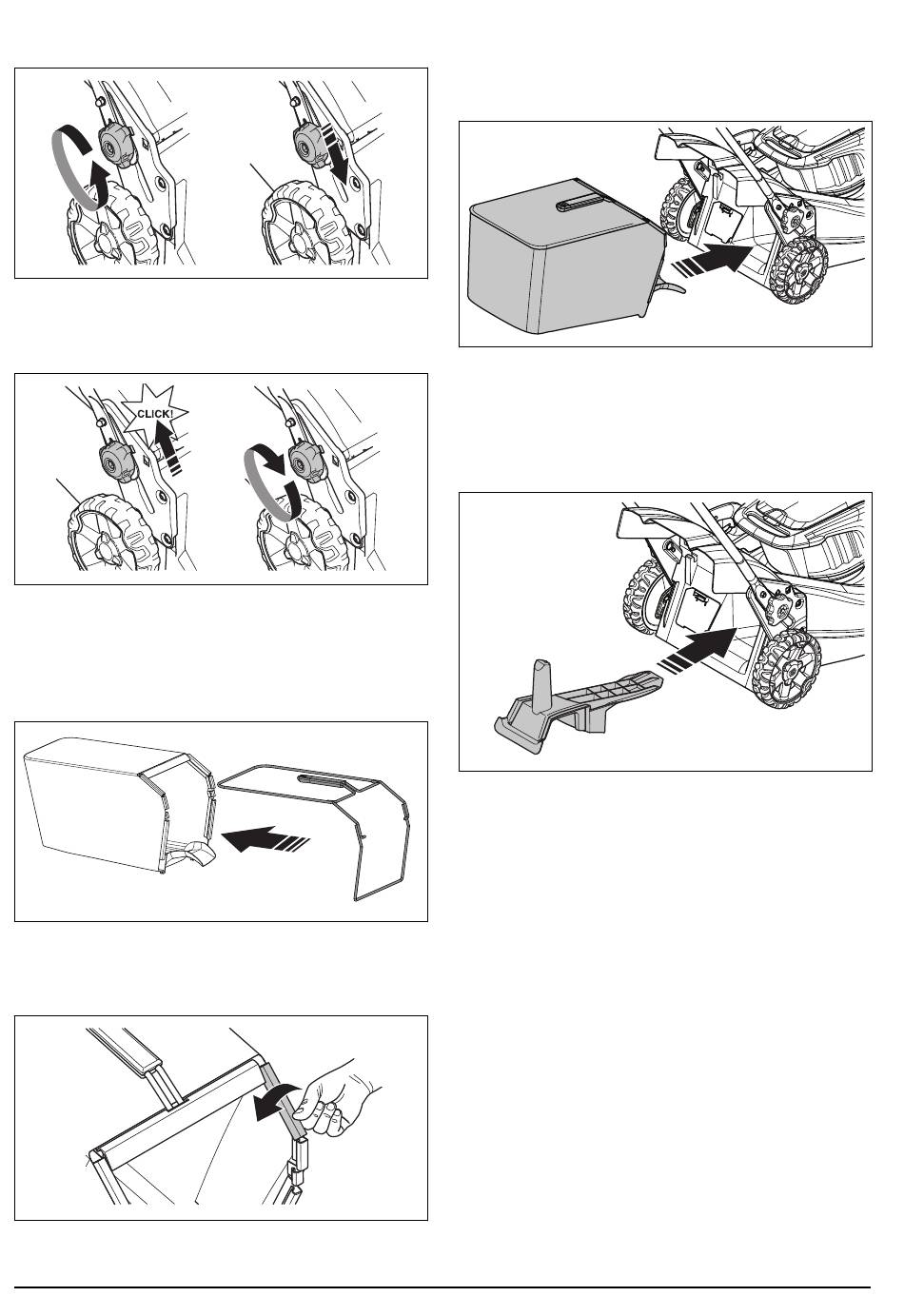 CLICK!