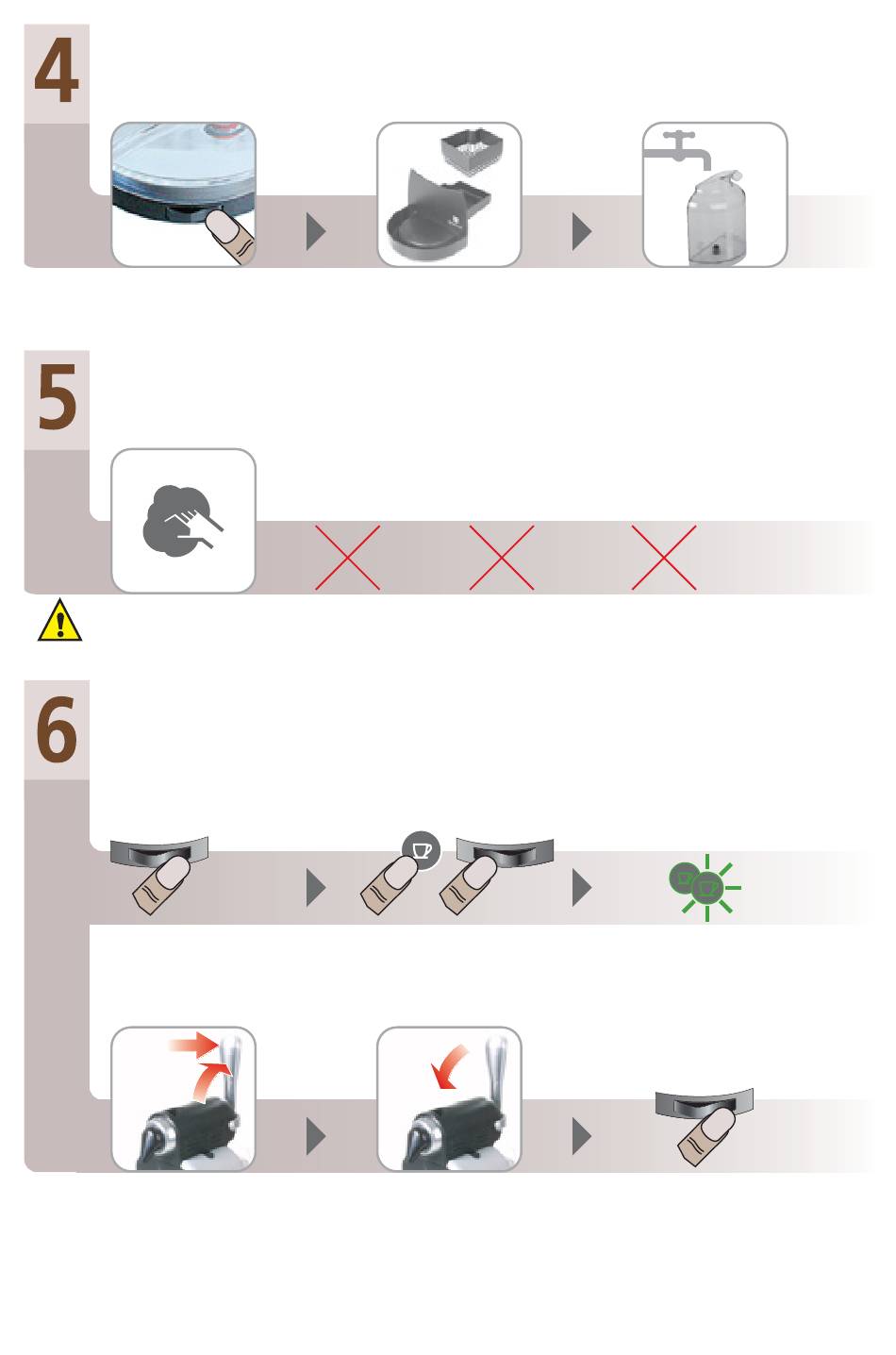 4

5

6