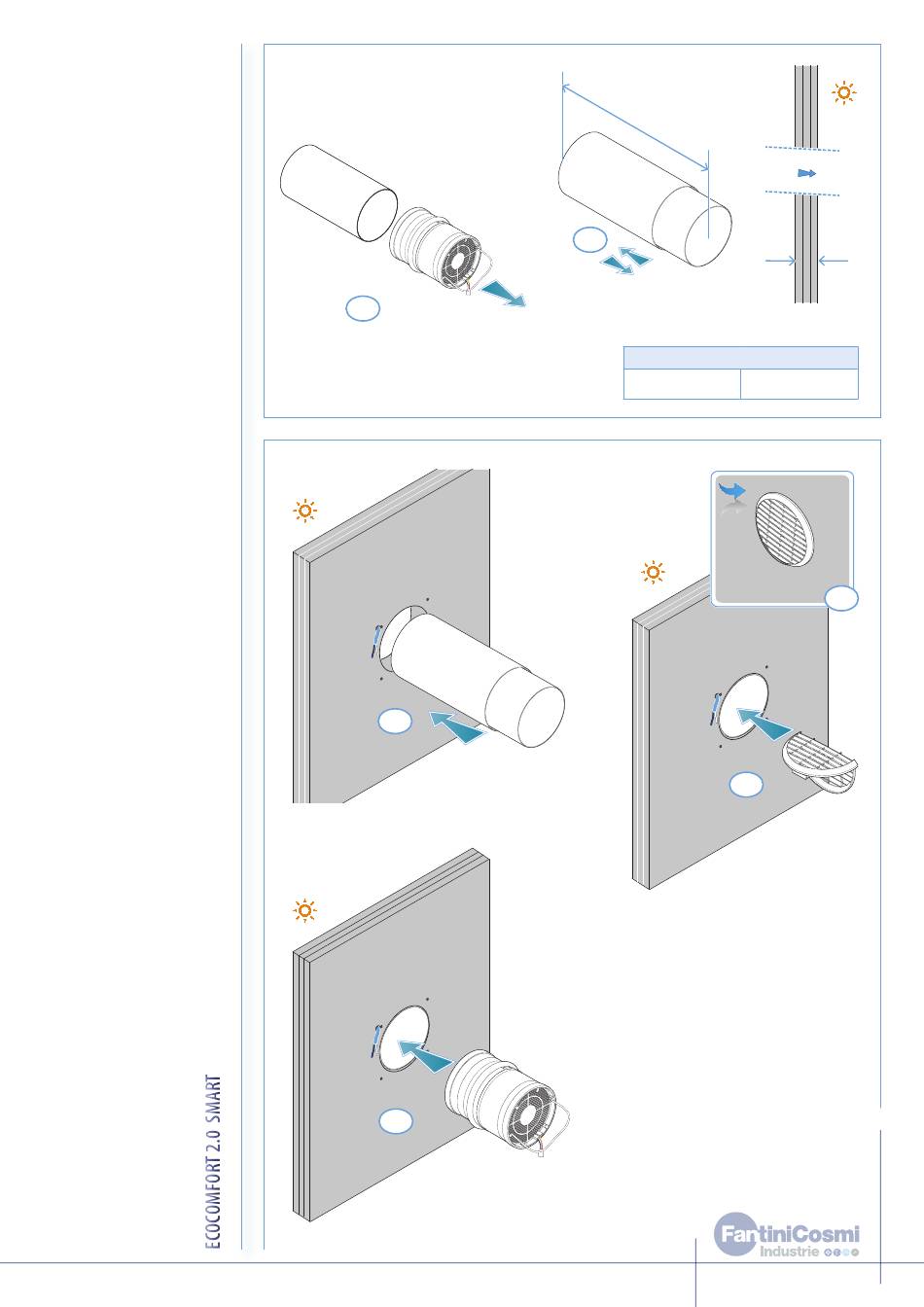 ECOCOMFORT 2.0 SMART

FantiniCosmi Industrie