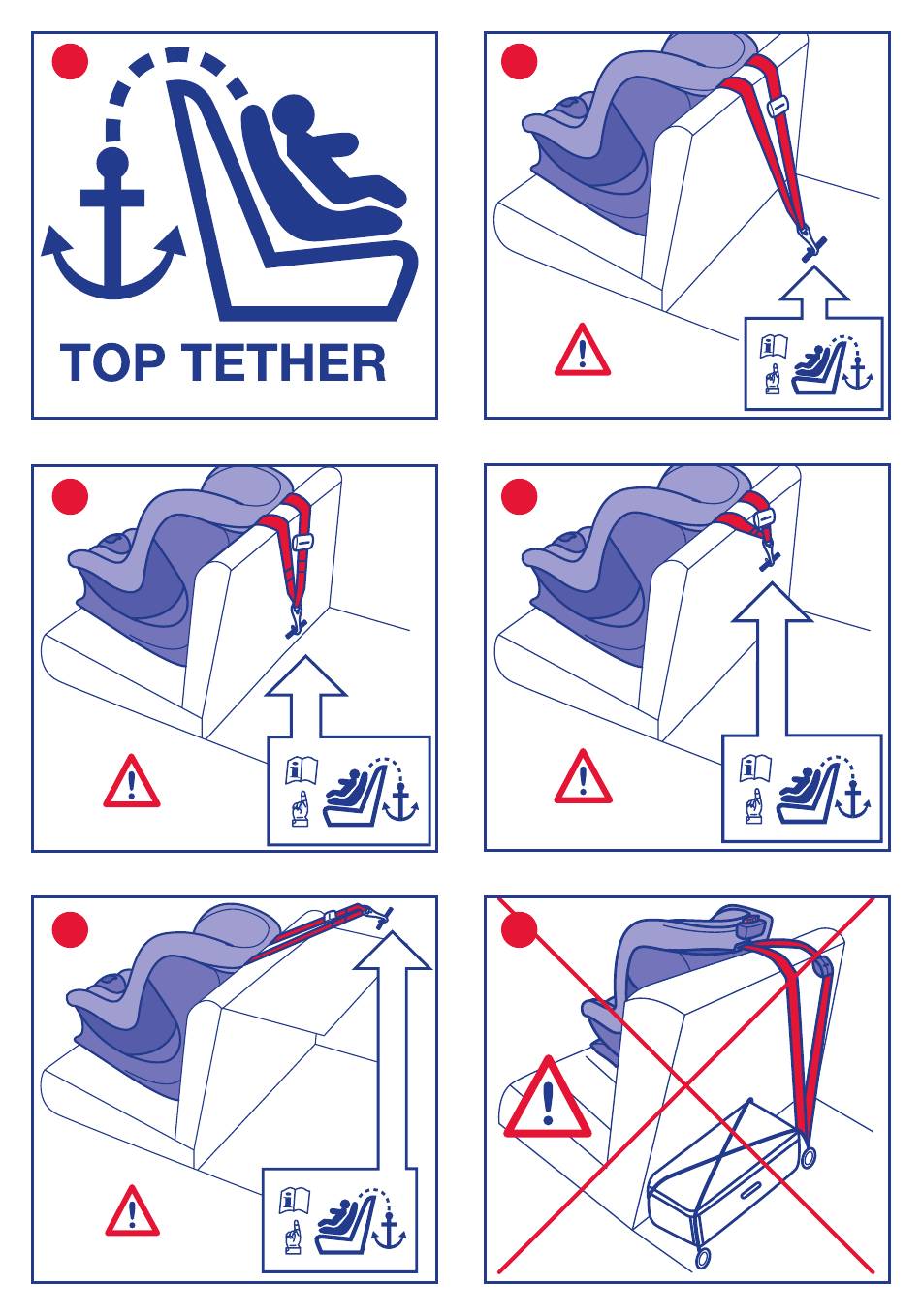 TOP TETHER