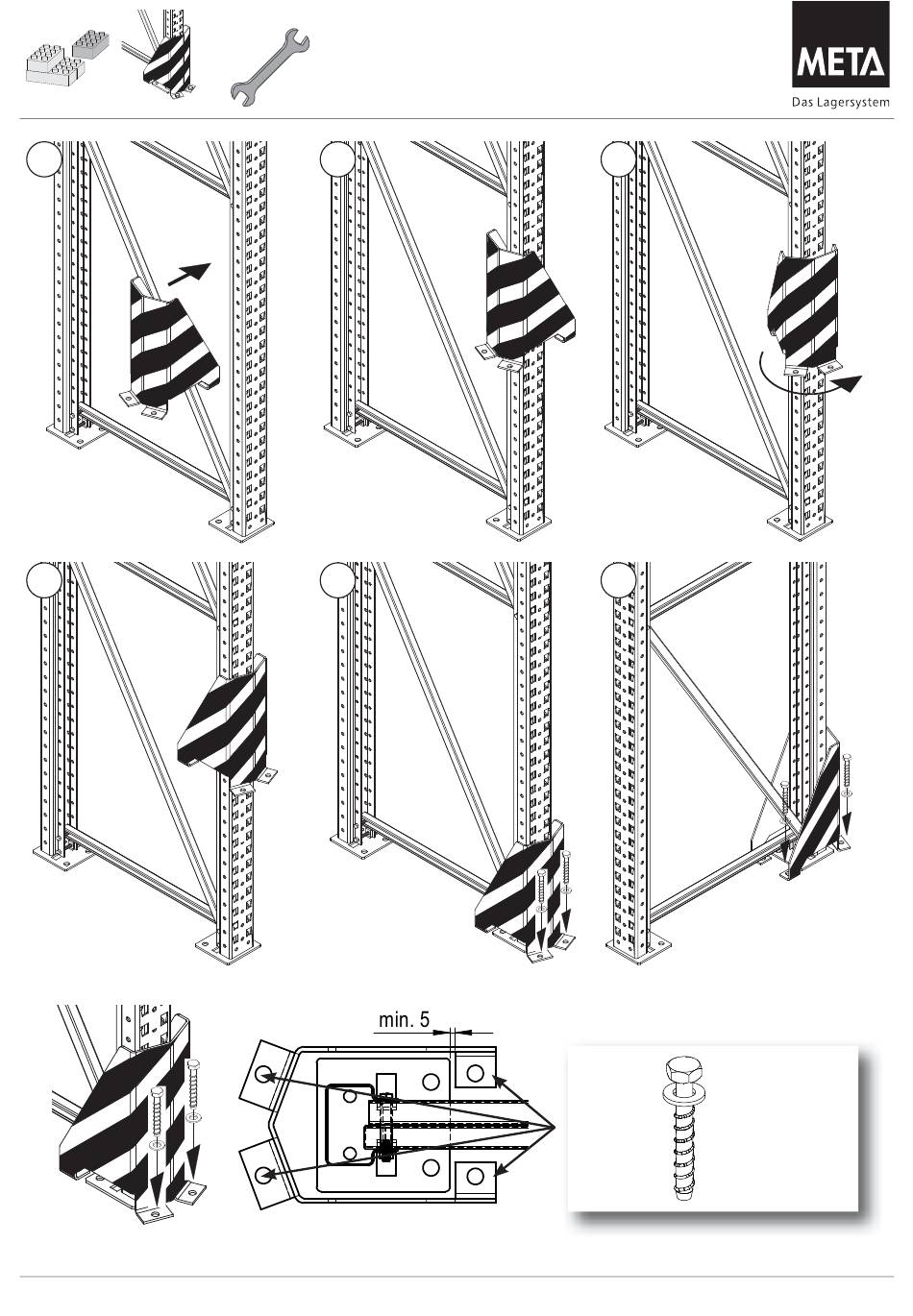 META
Das Lagersystem

min. 5