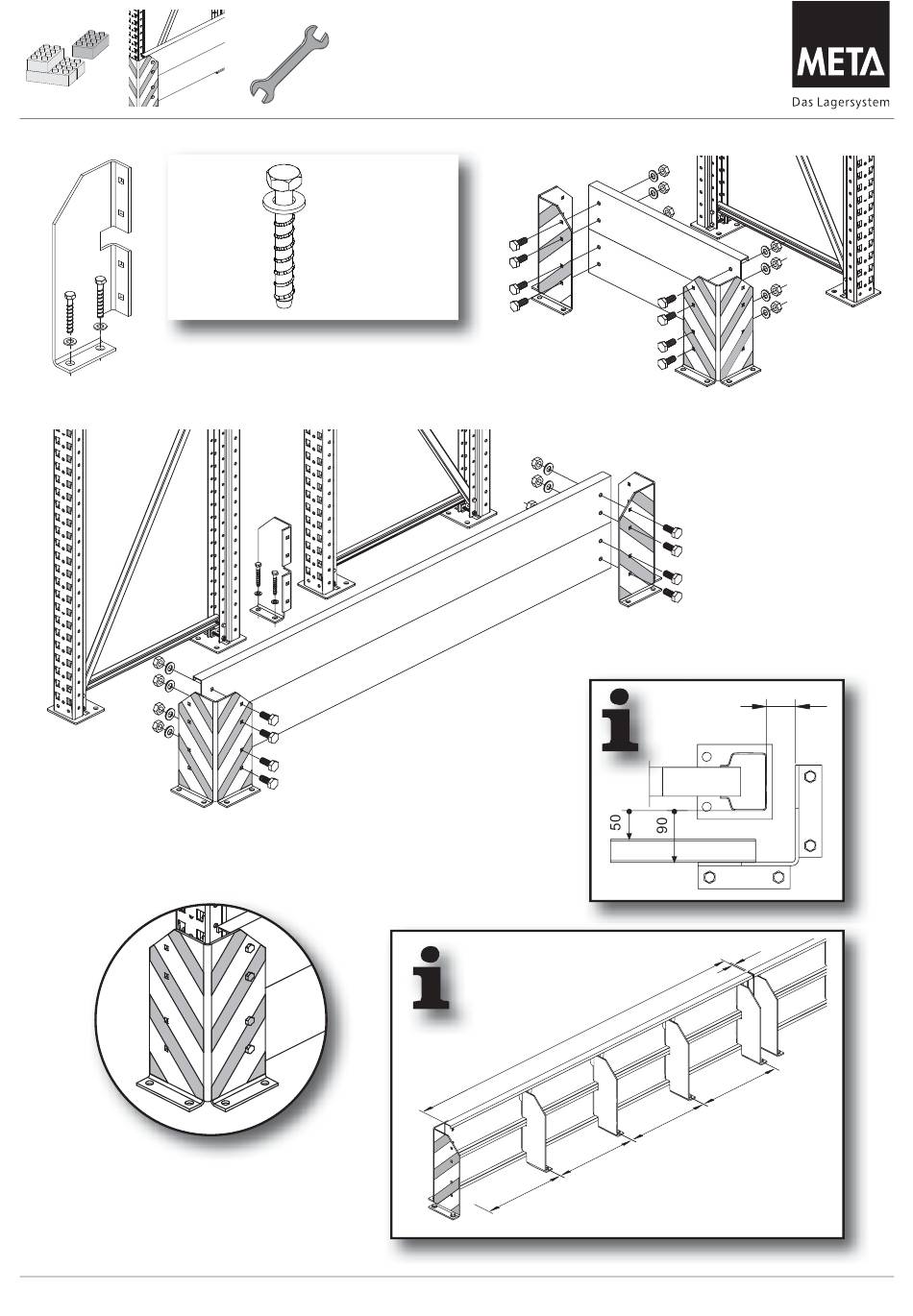 META
Das Lagersystem

50
90