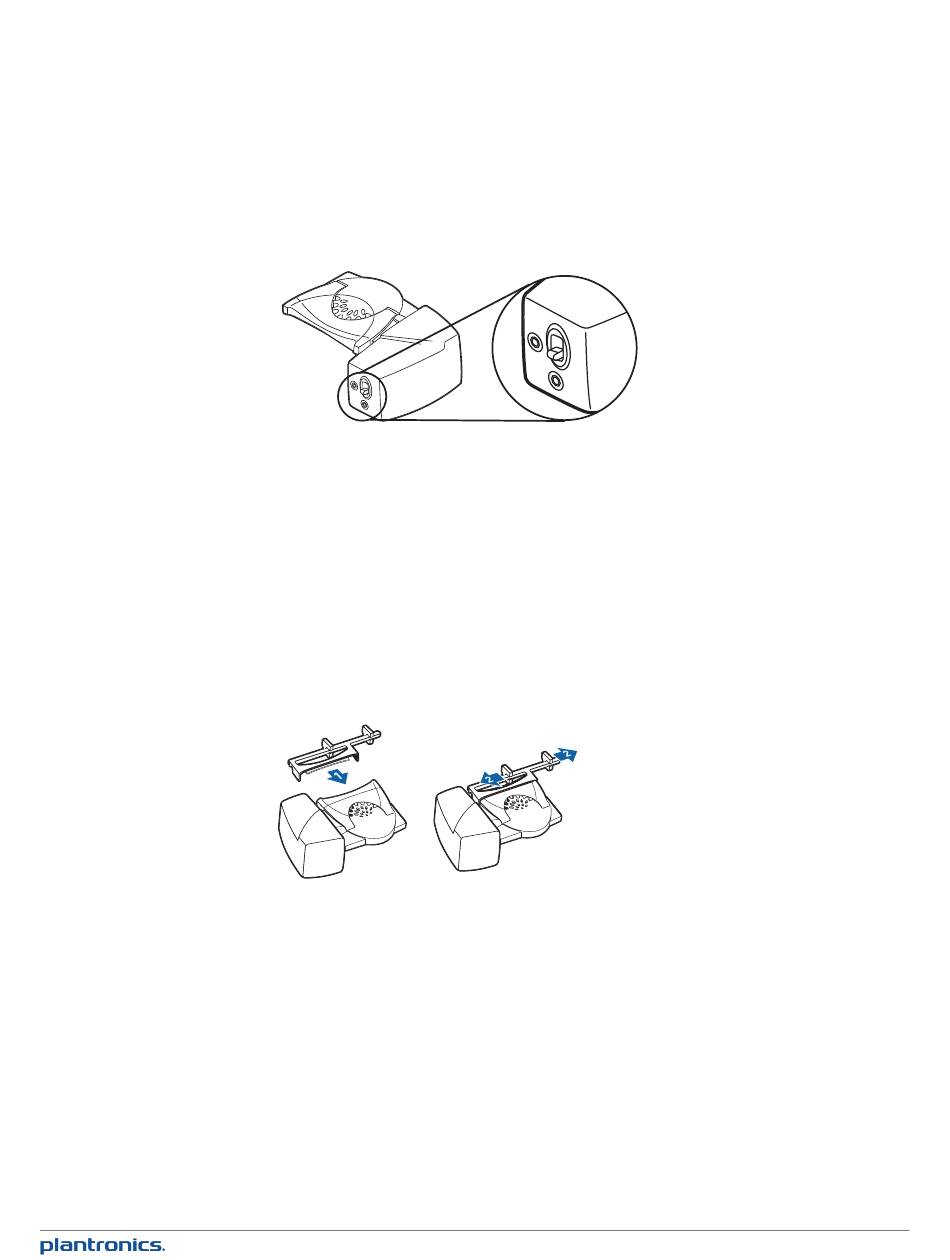 1

2

2

plantronics.