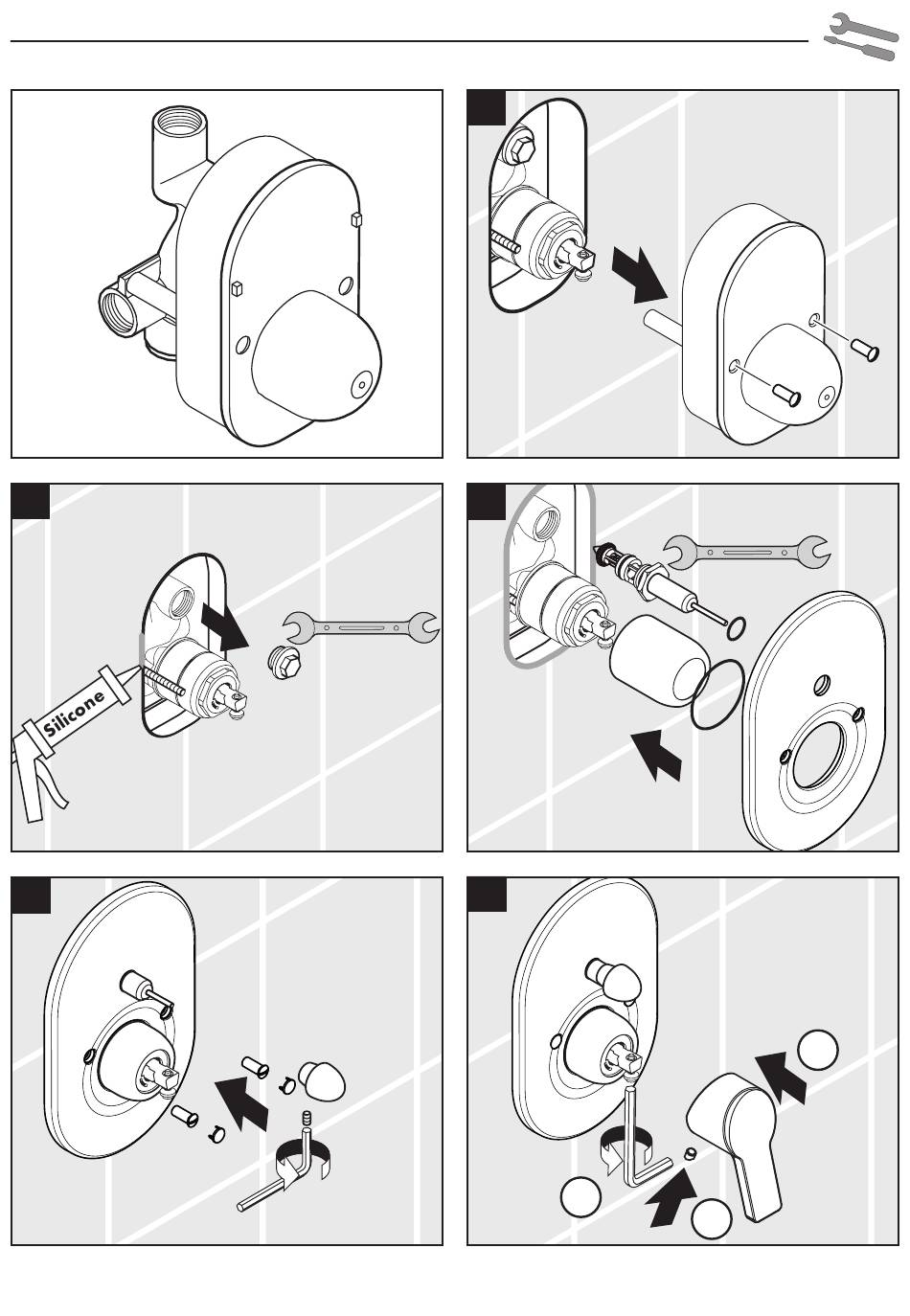 Silicone