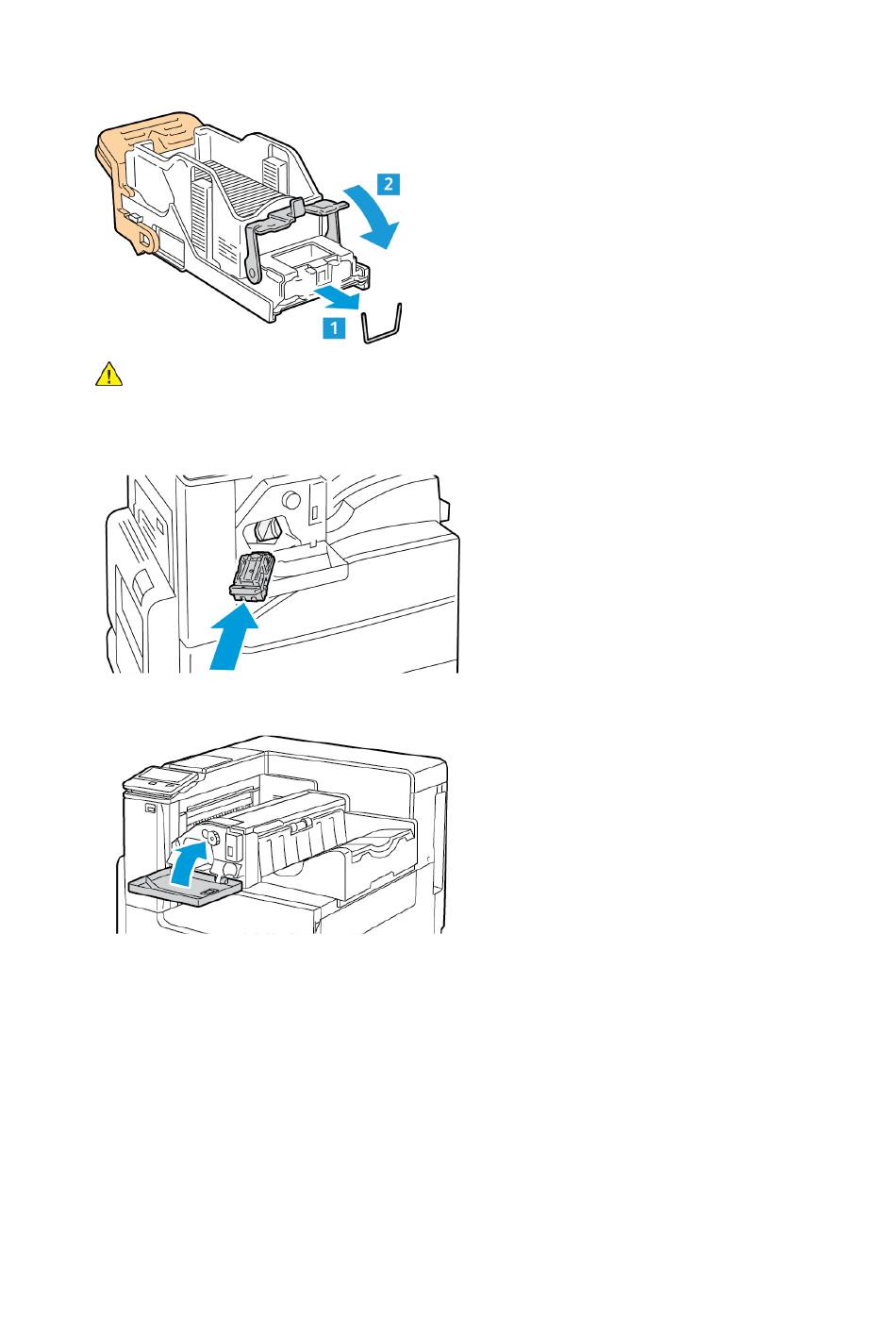 2

1