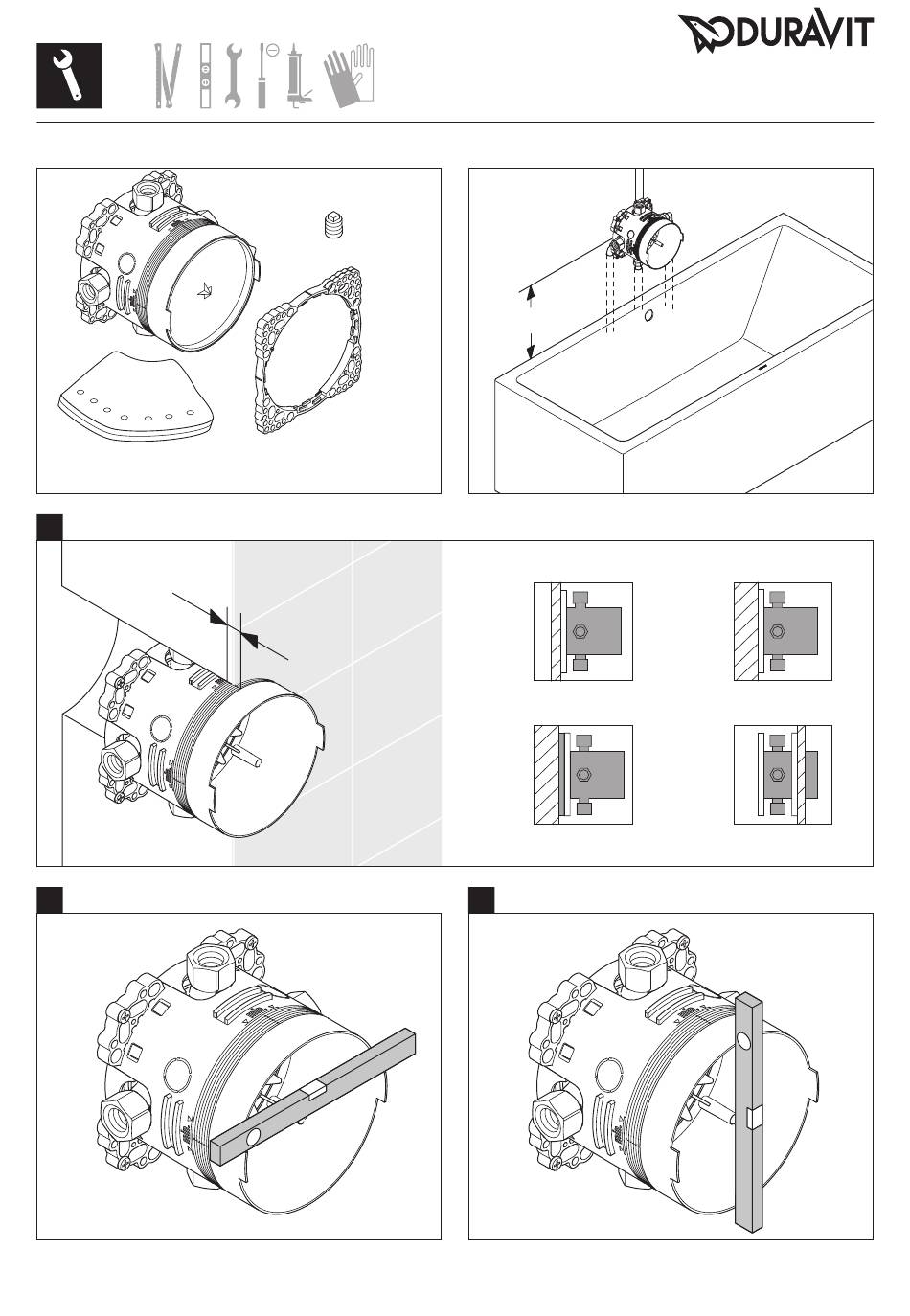 DURAVIT