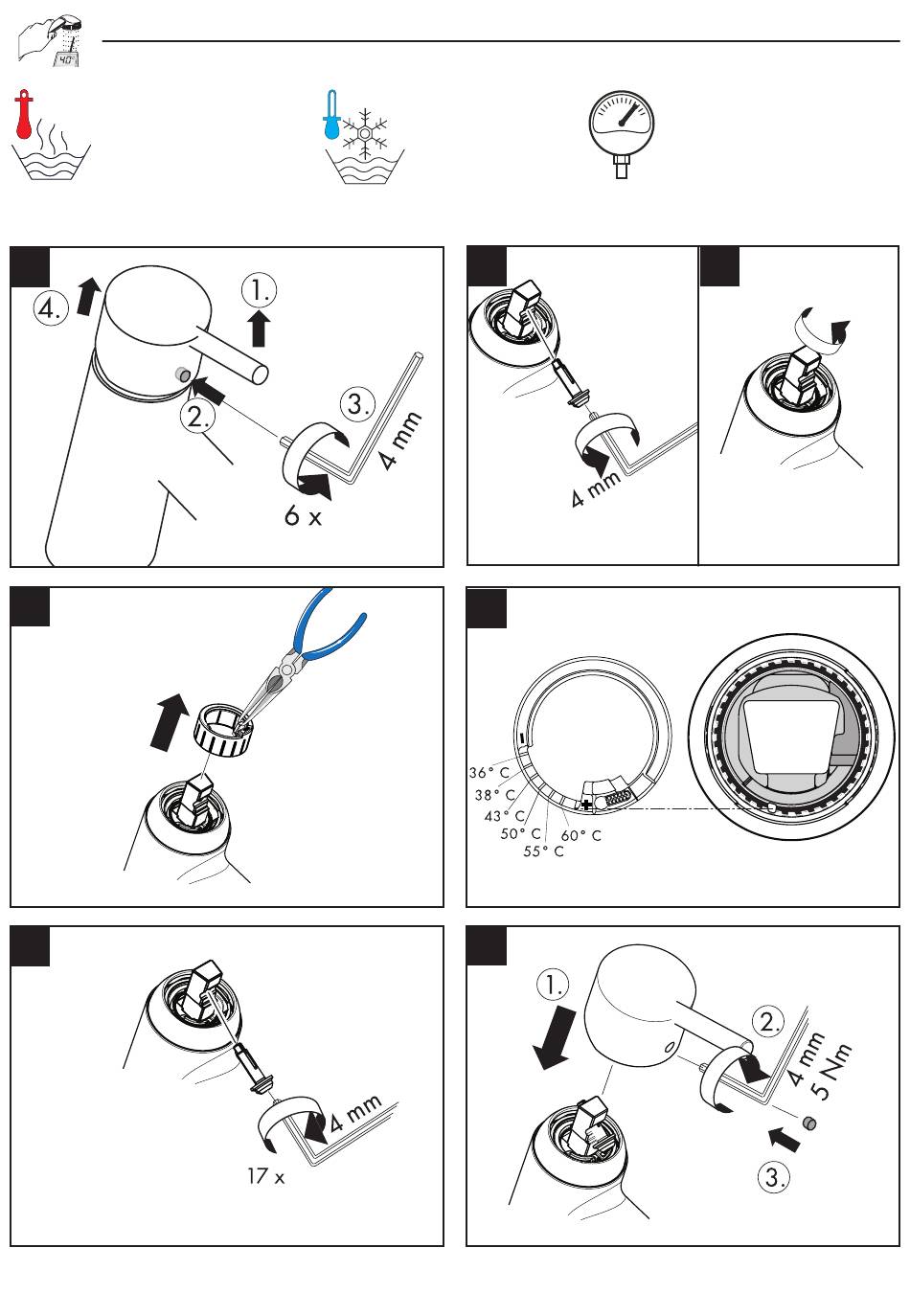 40°

4.
1.
2.
3.
4 mm
6 x

4 mm

36° C
38° C
43° C
50° C
55° C
60° C

4 mm
17 x

1.
2.
4 mm
5 Nm
3.