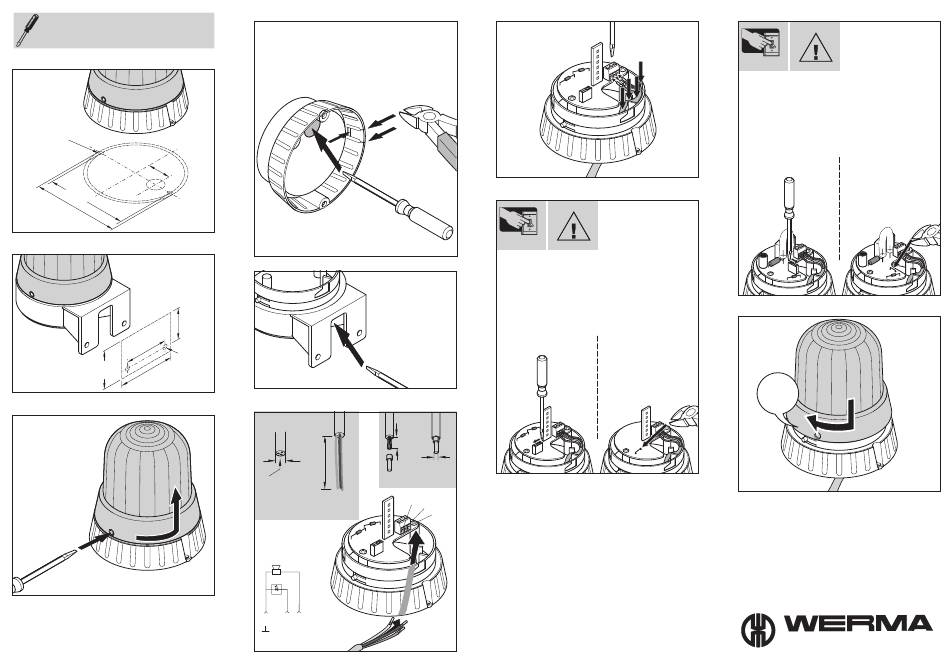 WERMA