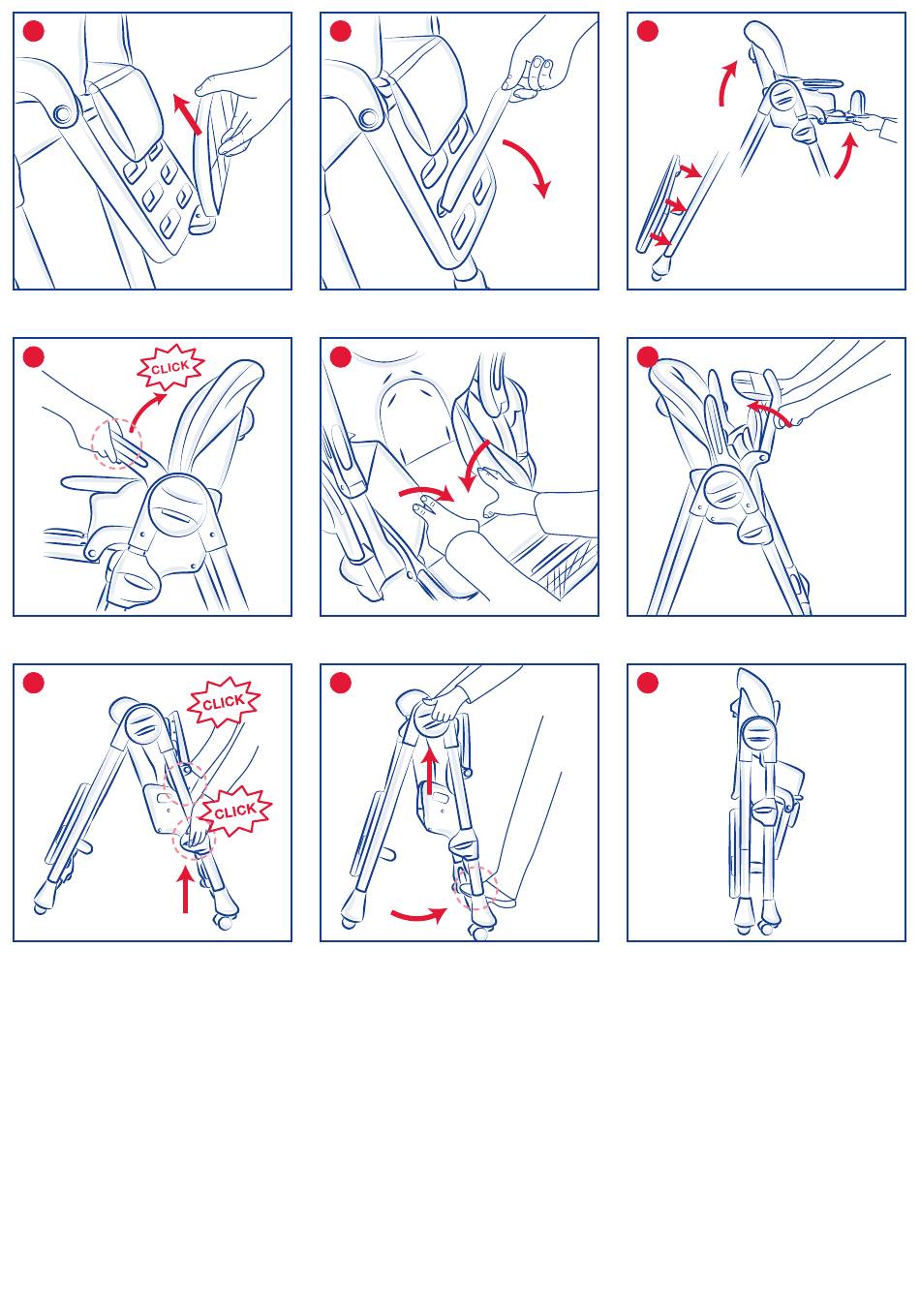 CLICK

CLICK

CLICK