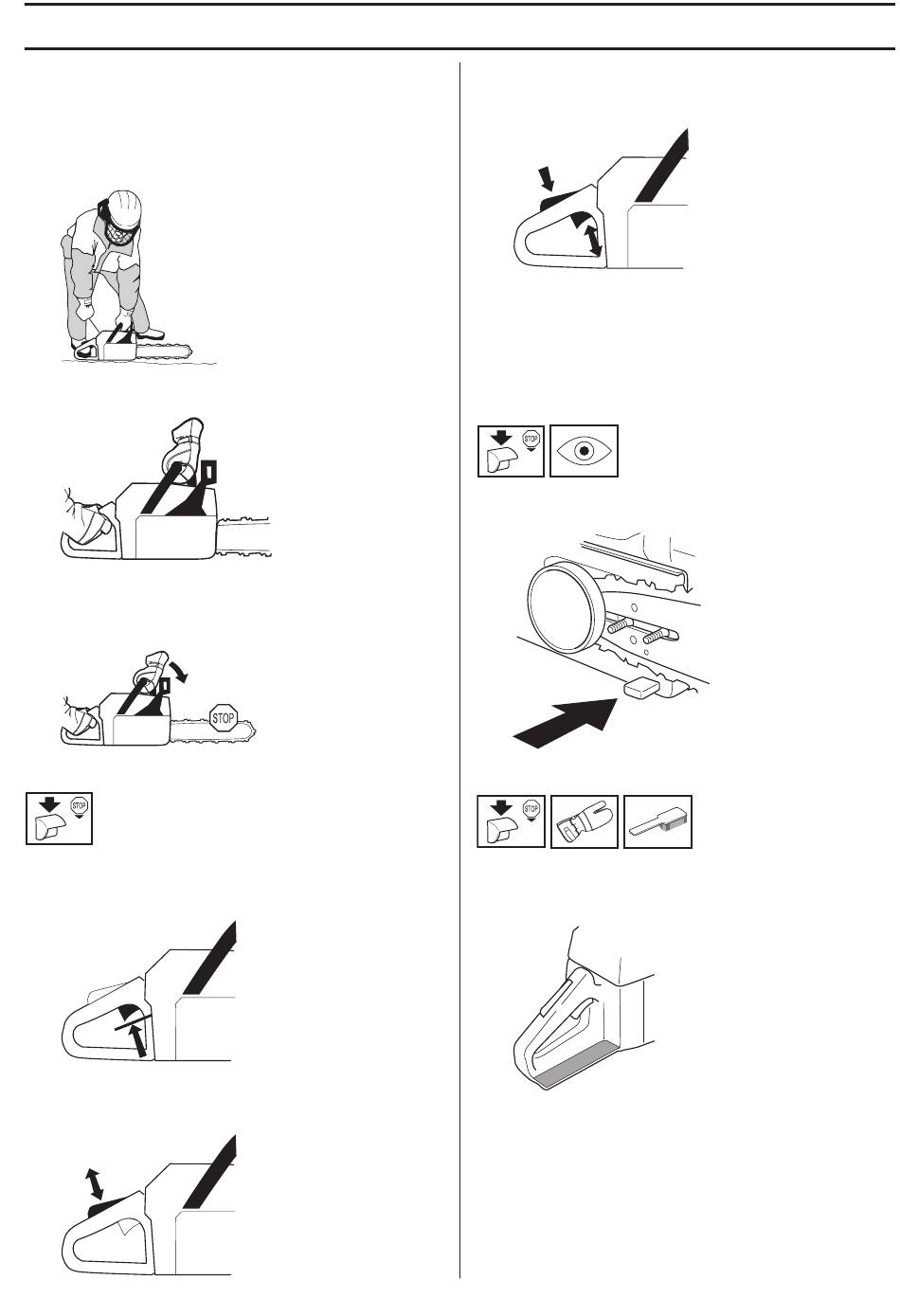 STOP

STOP

STOP

STOP