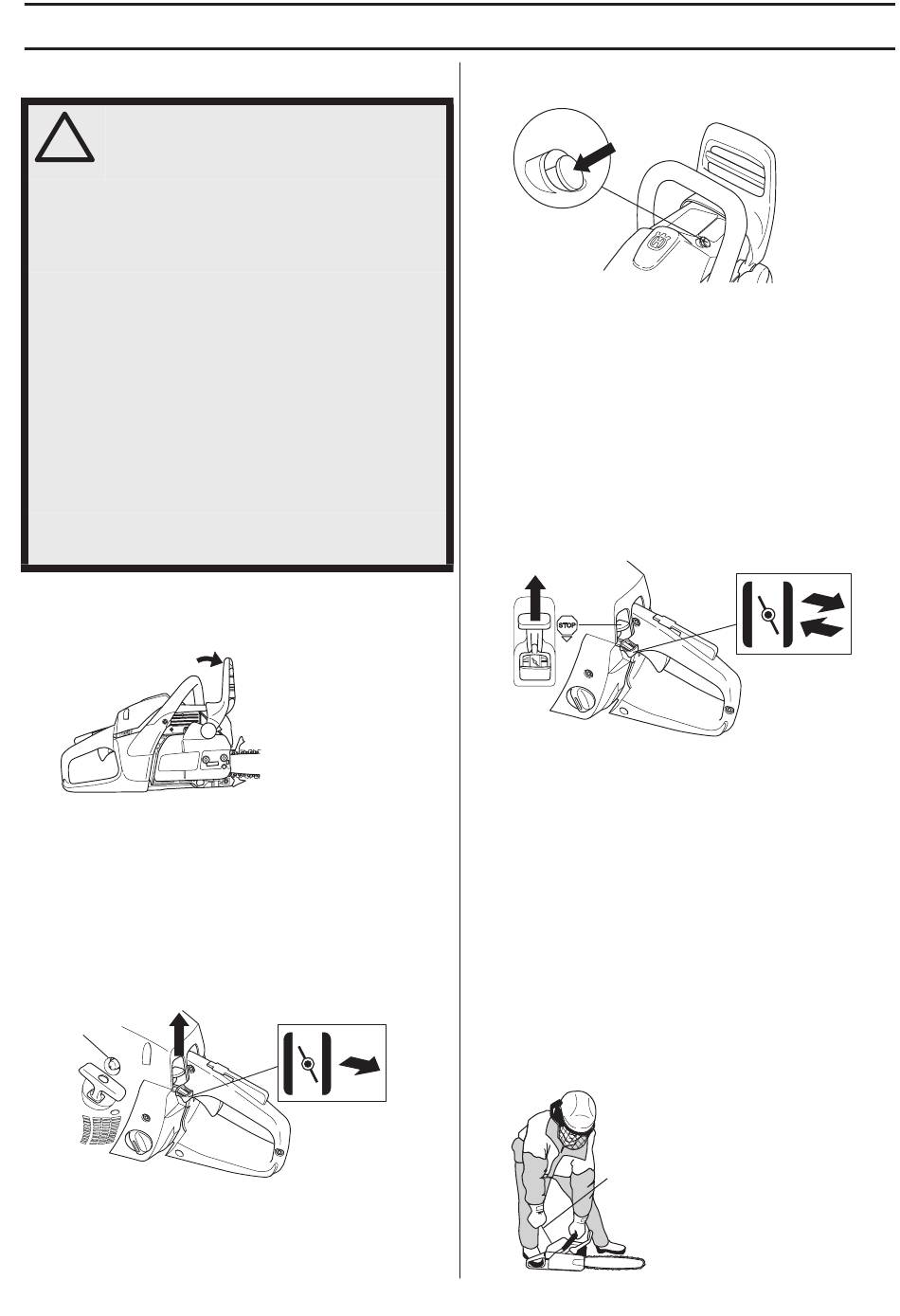 STOP