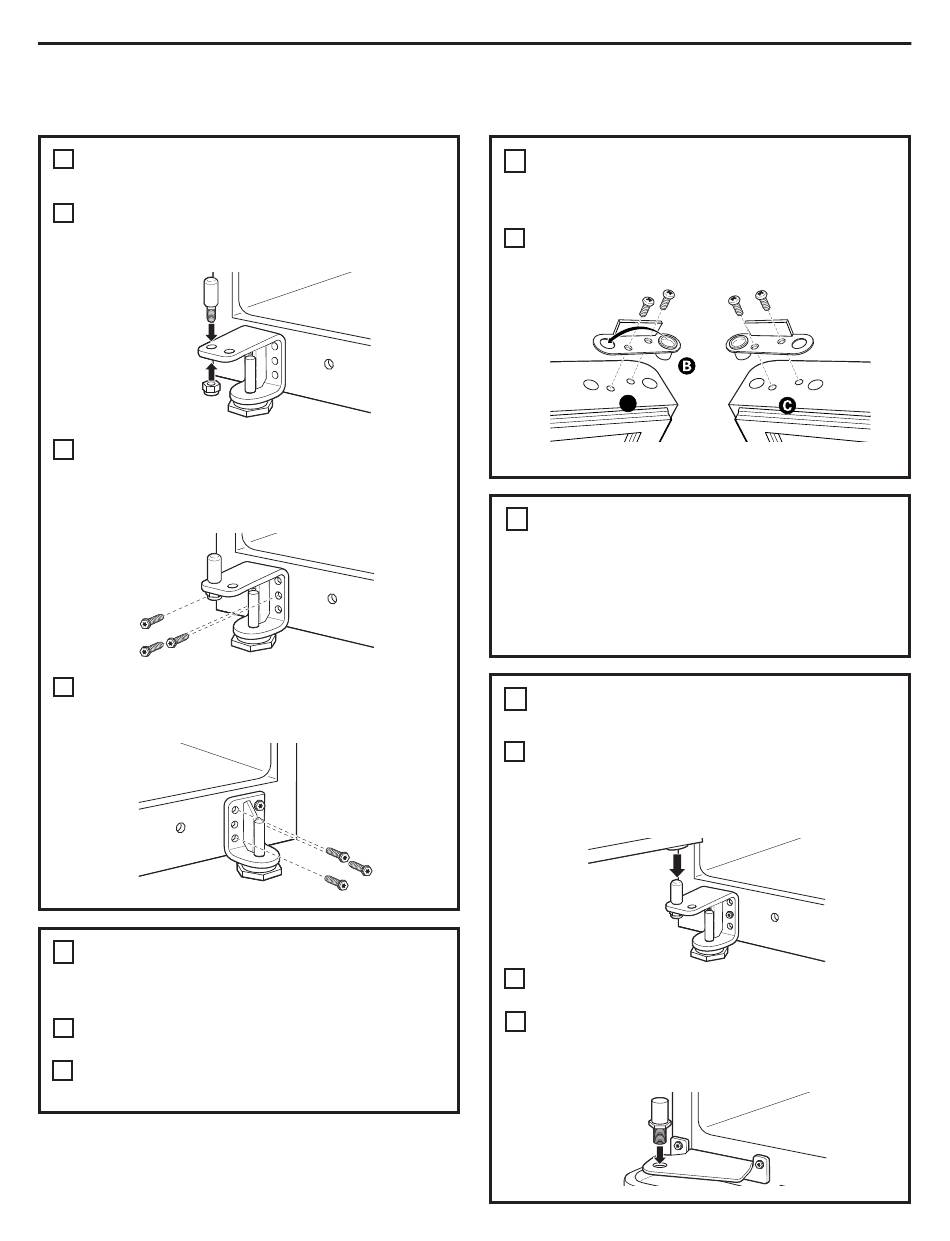 B

C