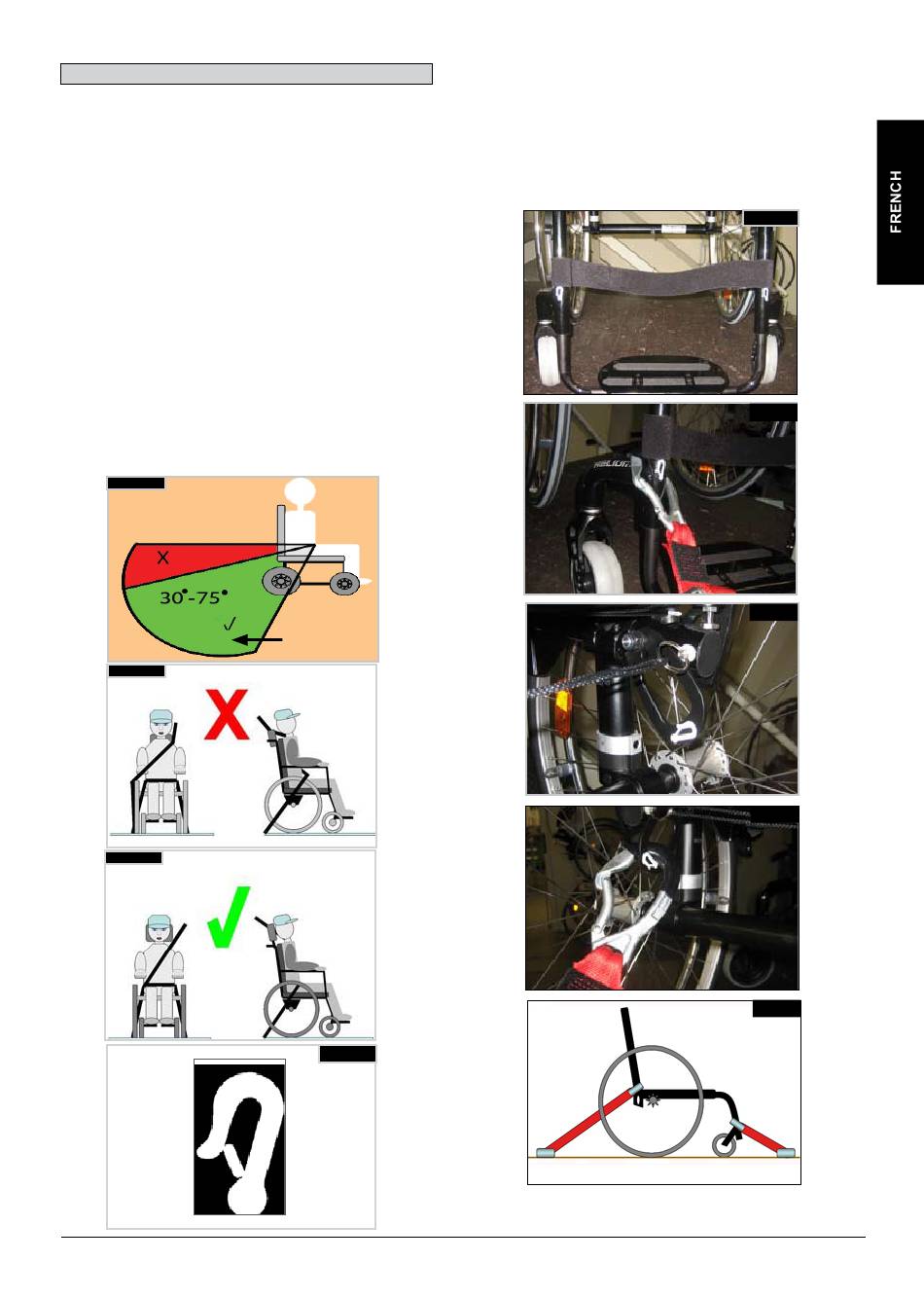 FRENCH

X

30°-75°

✓