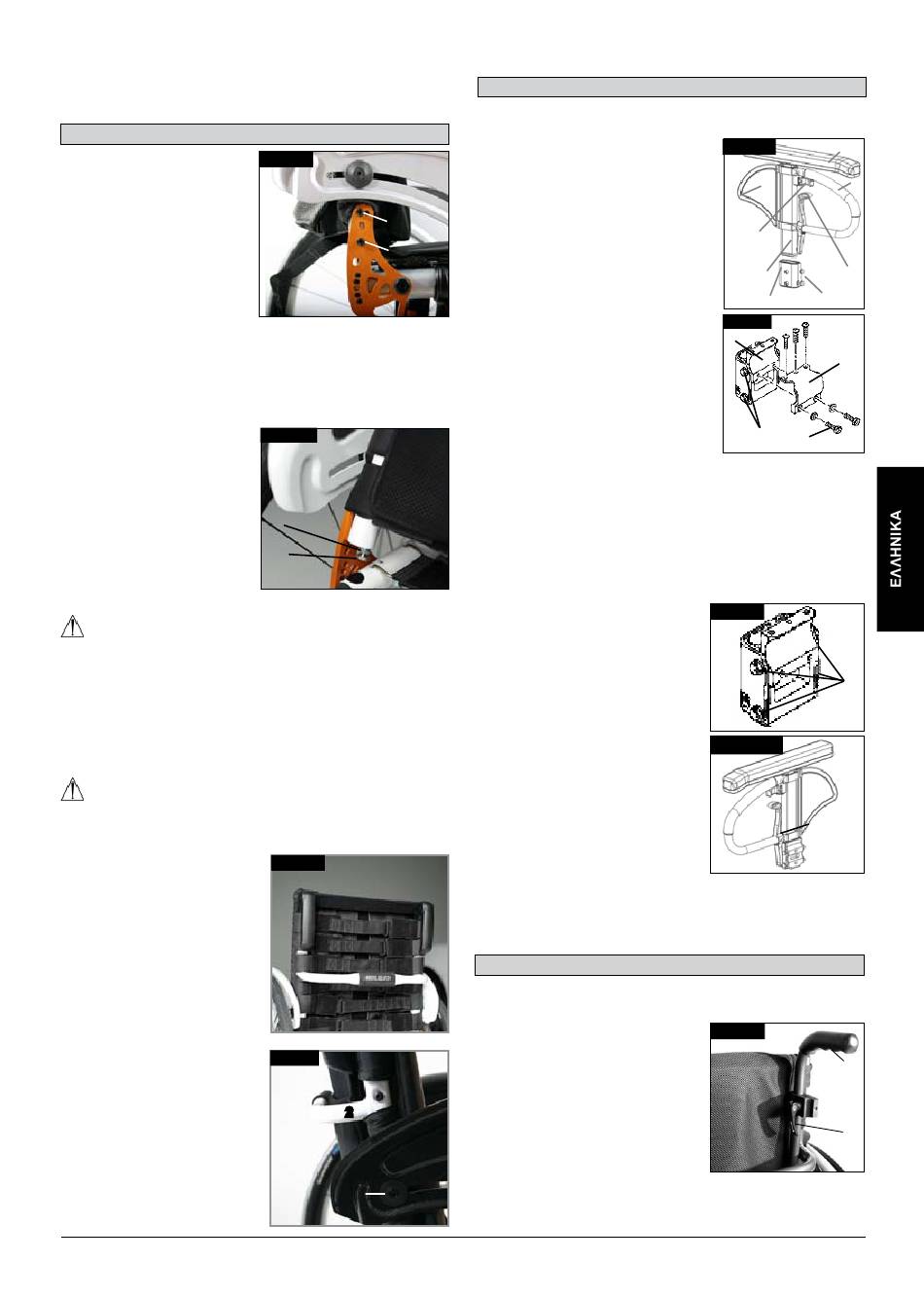 ΕΛΛΗΝΙΚΑ