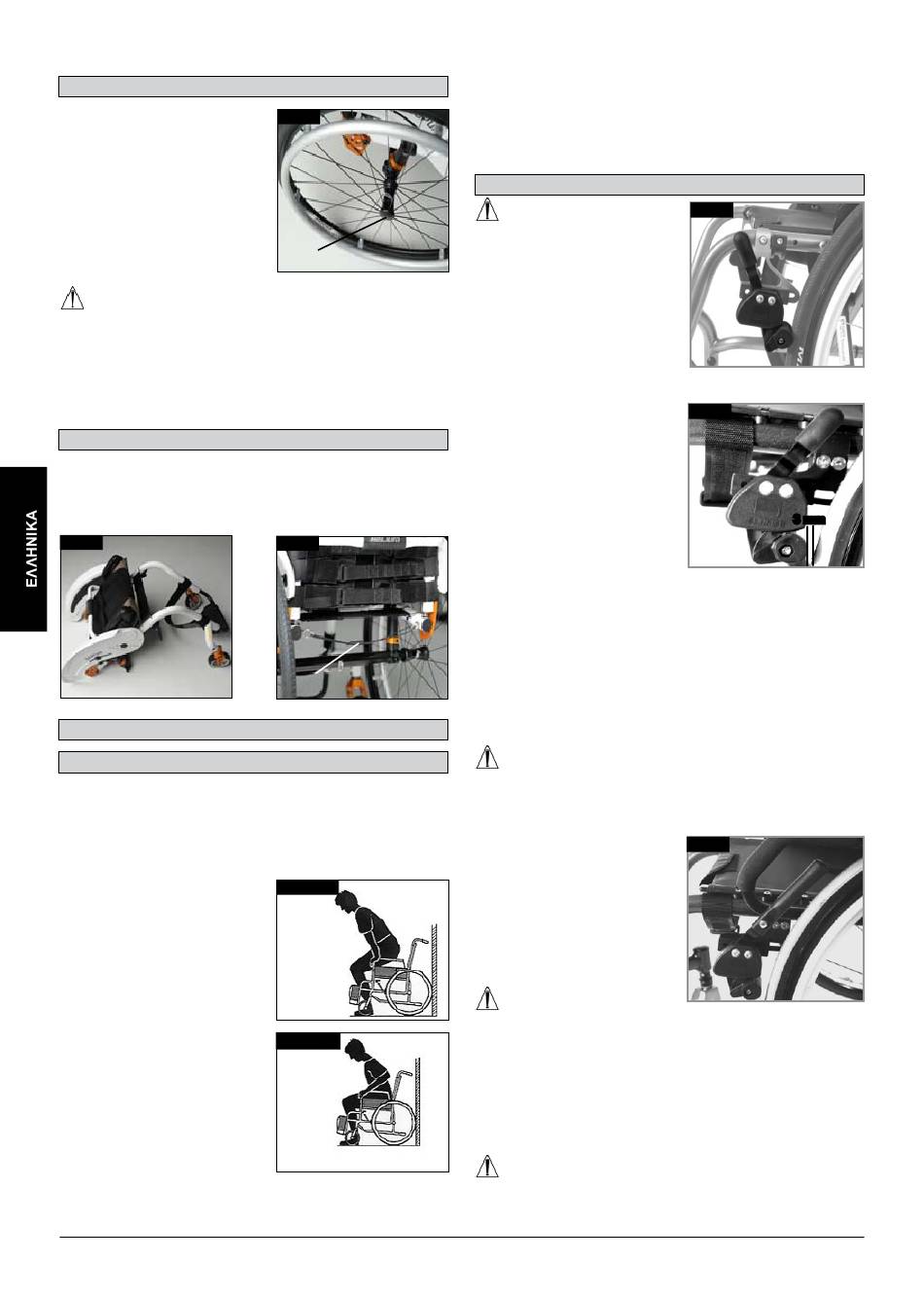 ΕΛΛΗΝΙΚΑ