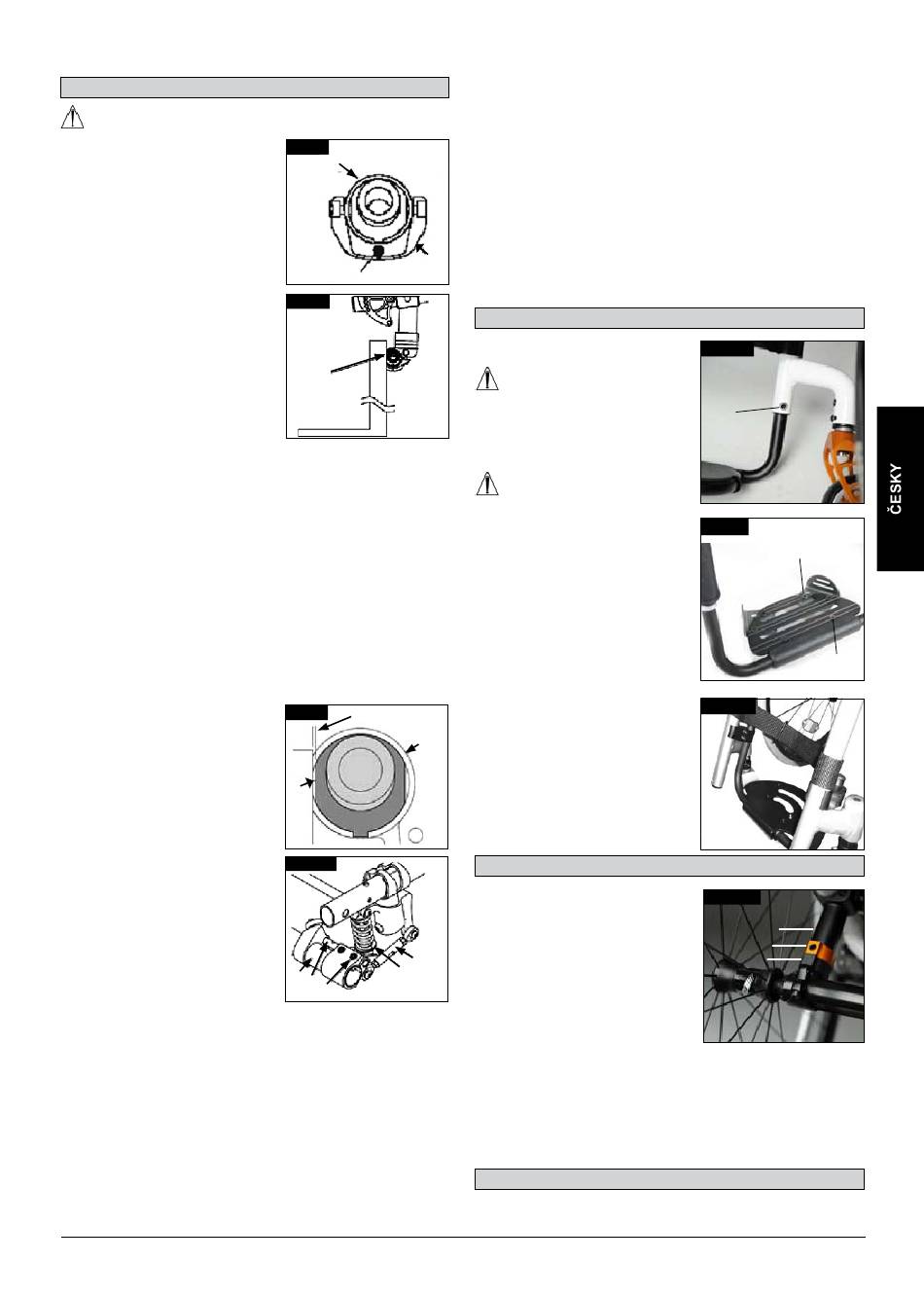 ČESKY