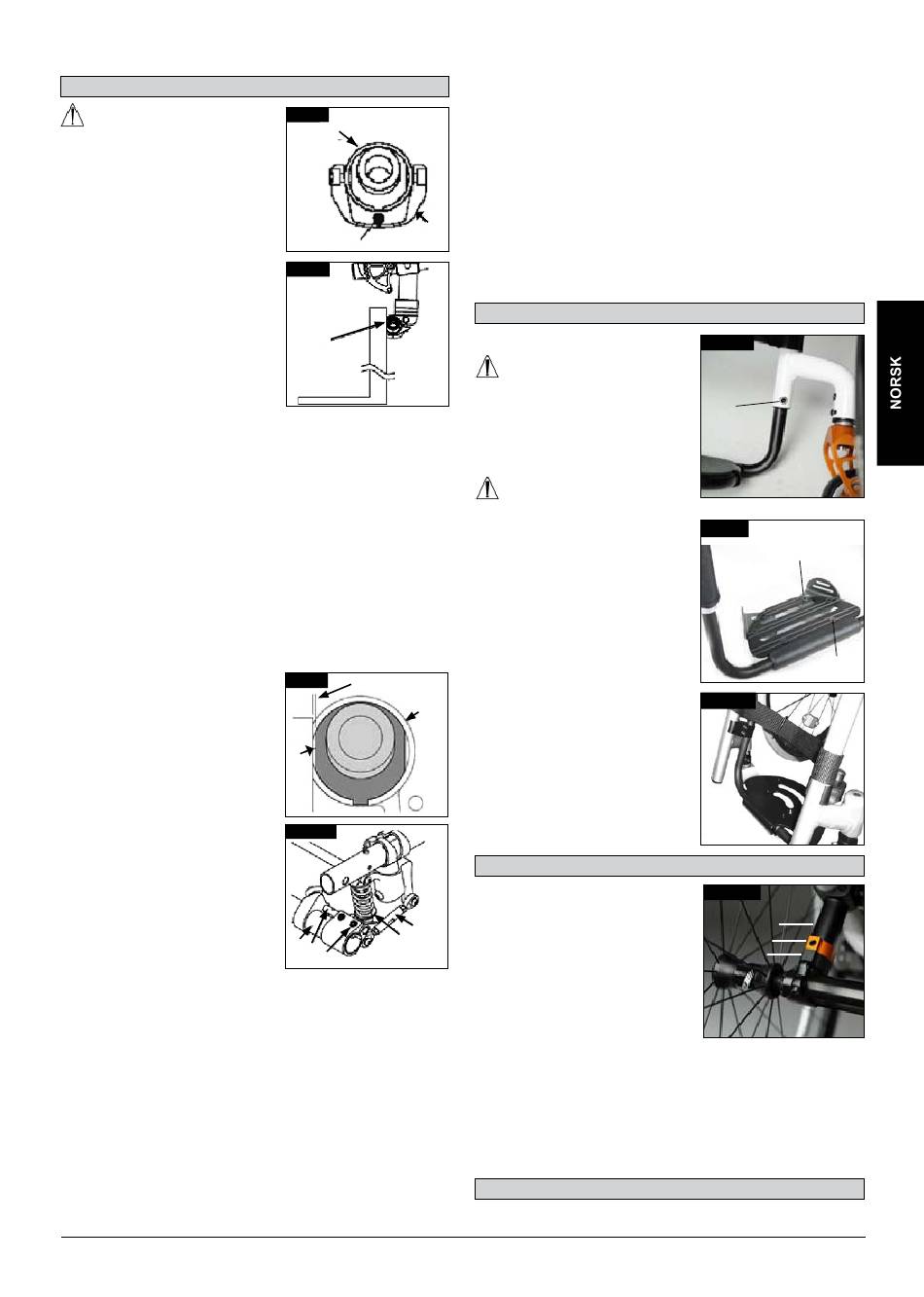 NORSK