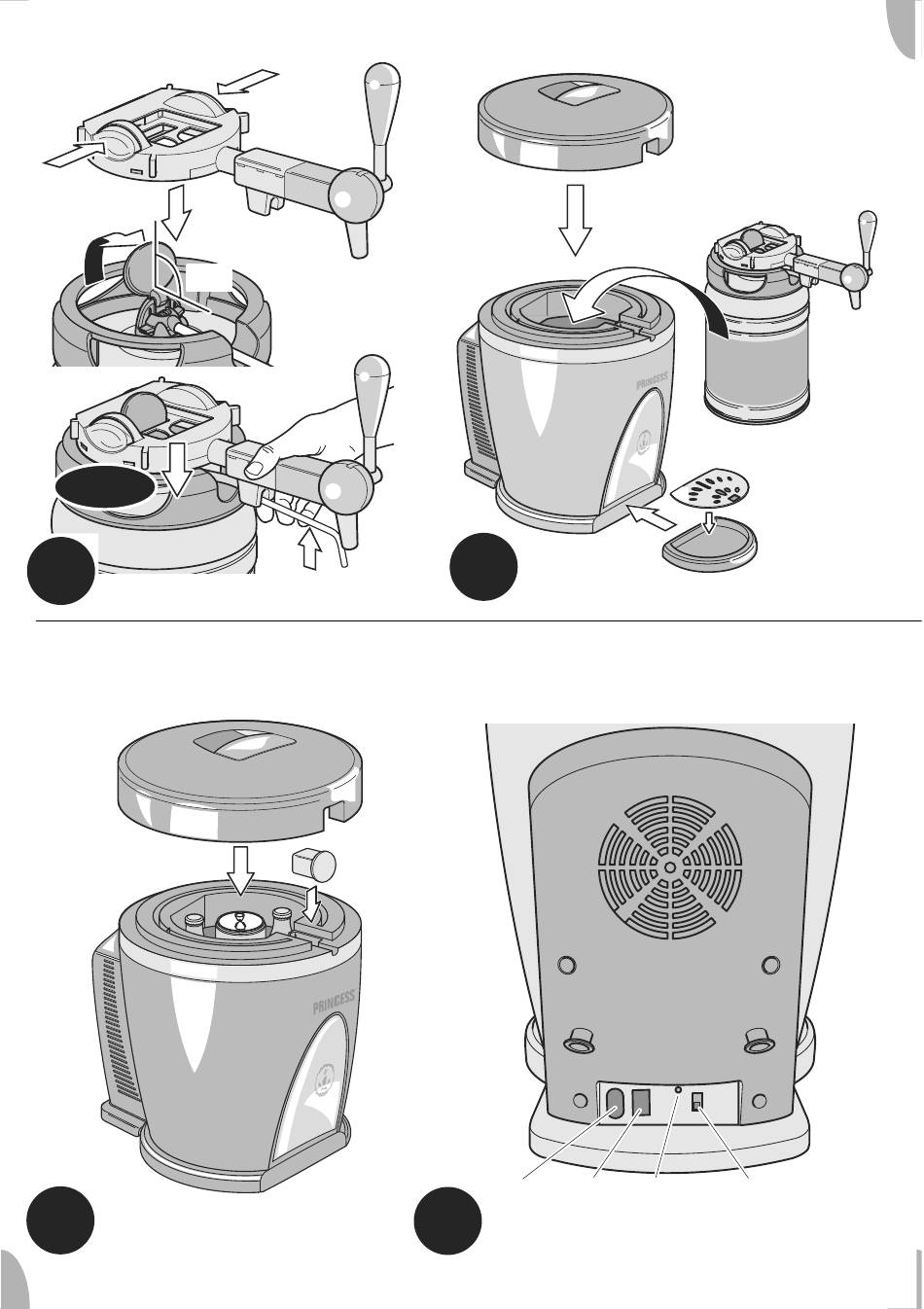 PRINCESS

PRINCESS