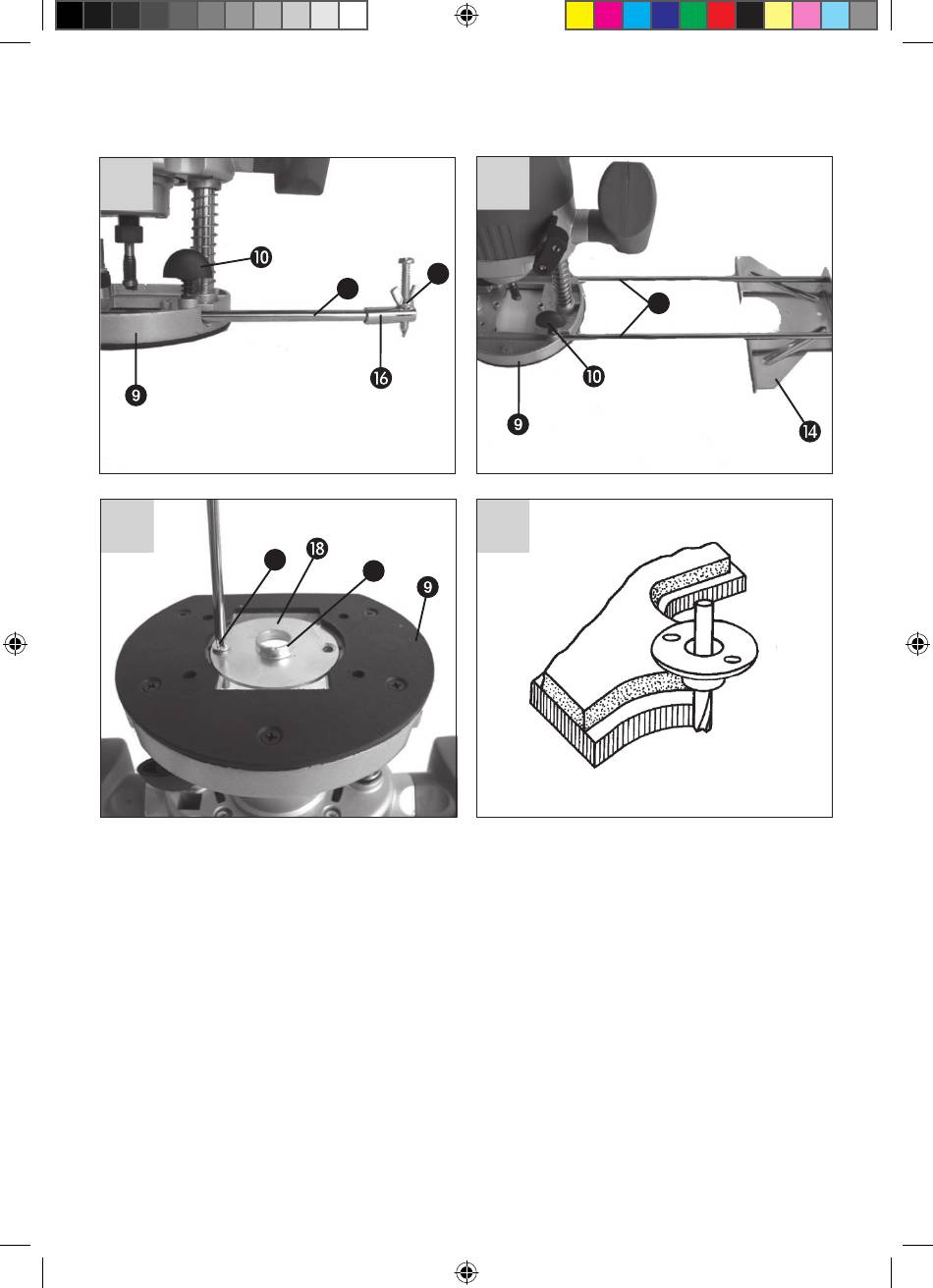 10

16

9

10

9

14

18

9