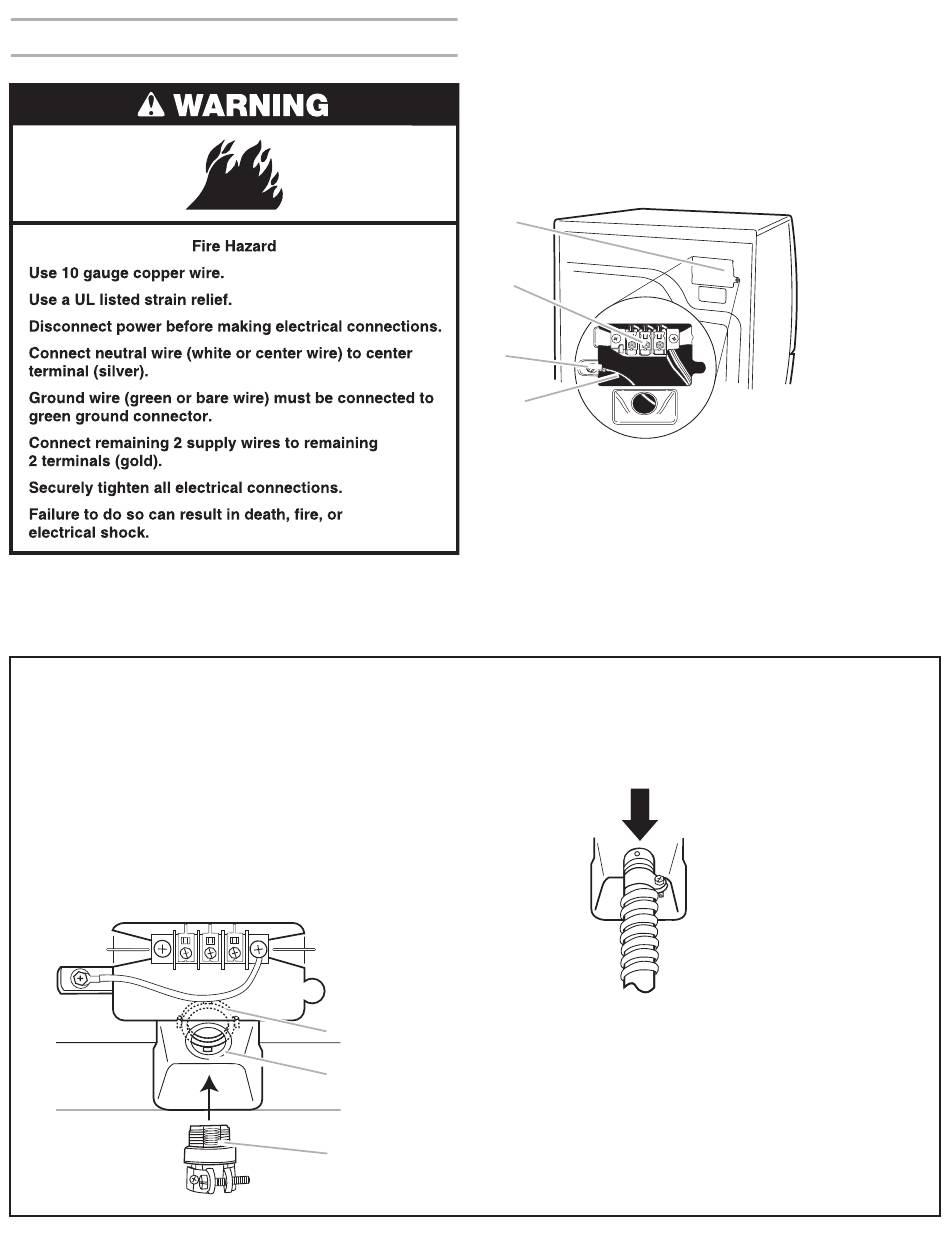 WARNING

Fire Hazard

Use 10 gauge copper wire.

Use a UL listed strain relief.

Disconnect power before making electrical connections.

Connect neutral wire (white or center wire) to center terminal (silver).

Ground wire (green or bare wire) must be connected to green ground connector.

Connect remaining 2 supply wires to remaining 2 terminals (gold).

Securely tighten all electrical connections.

Failure to do so can result in death, fire, or electrical shock.