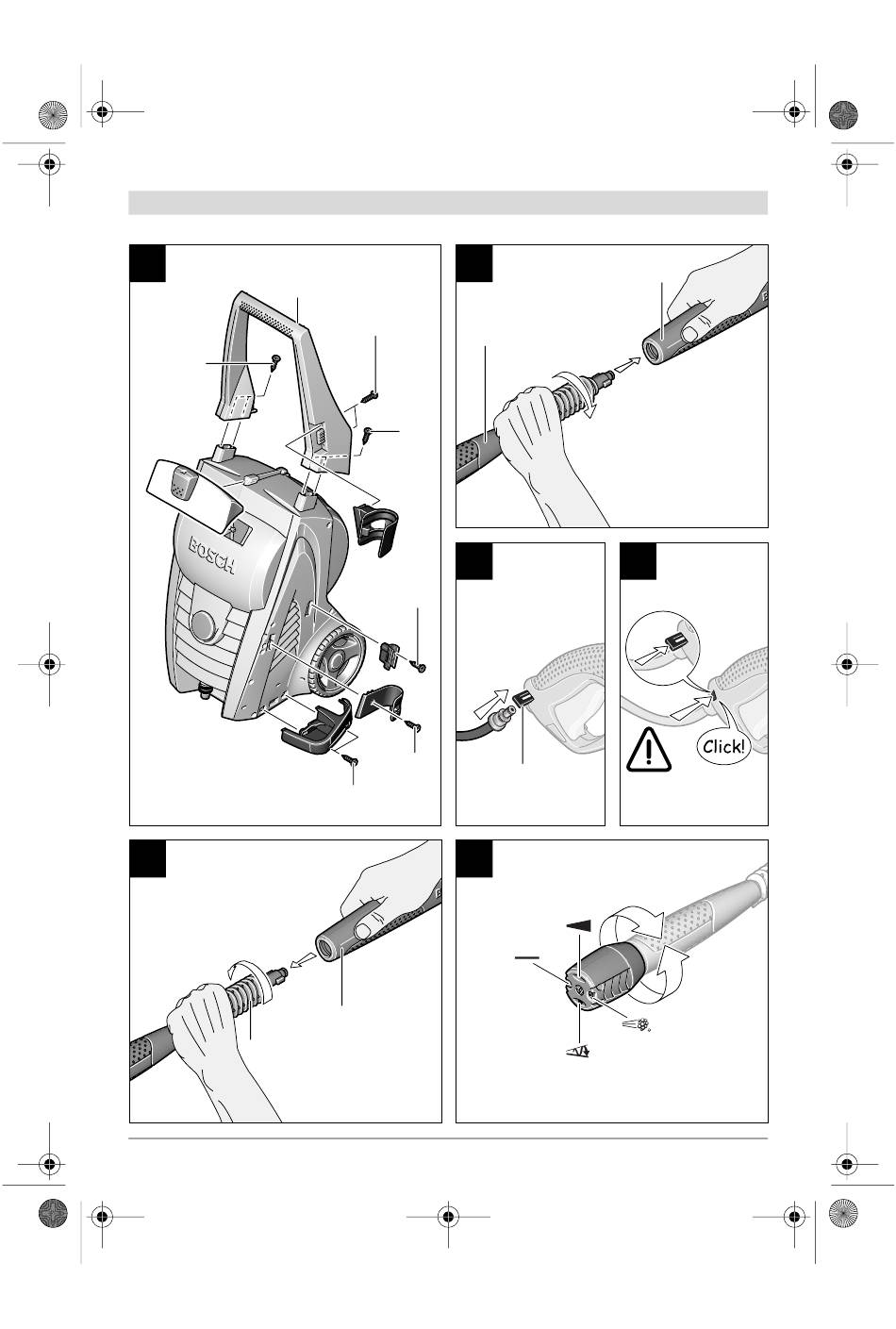 BOSCH

Click!