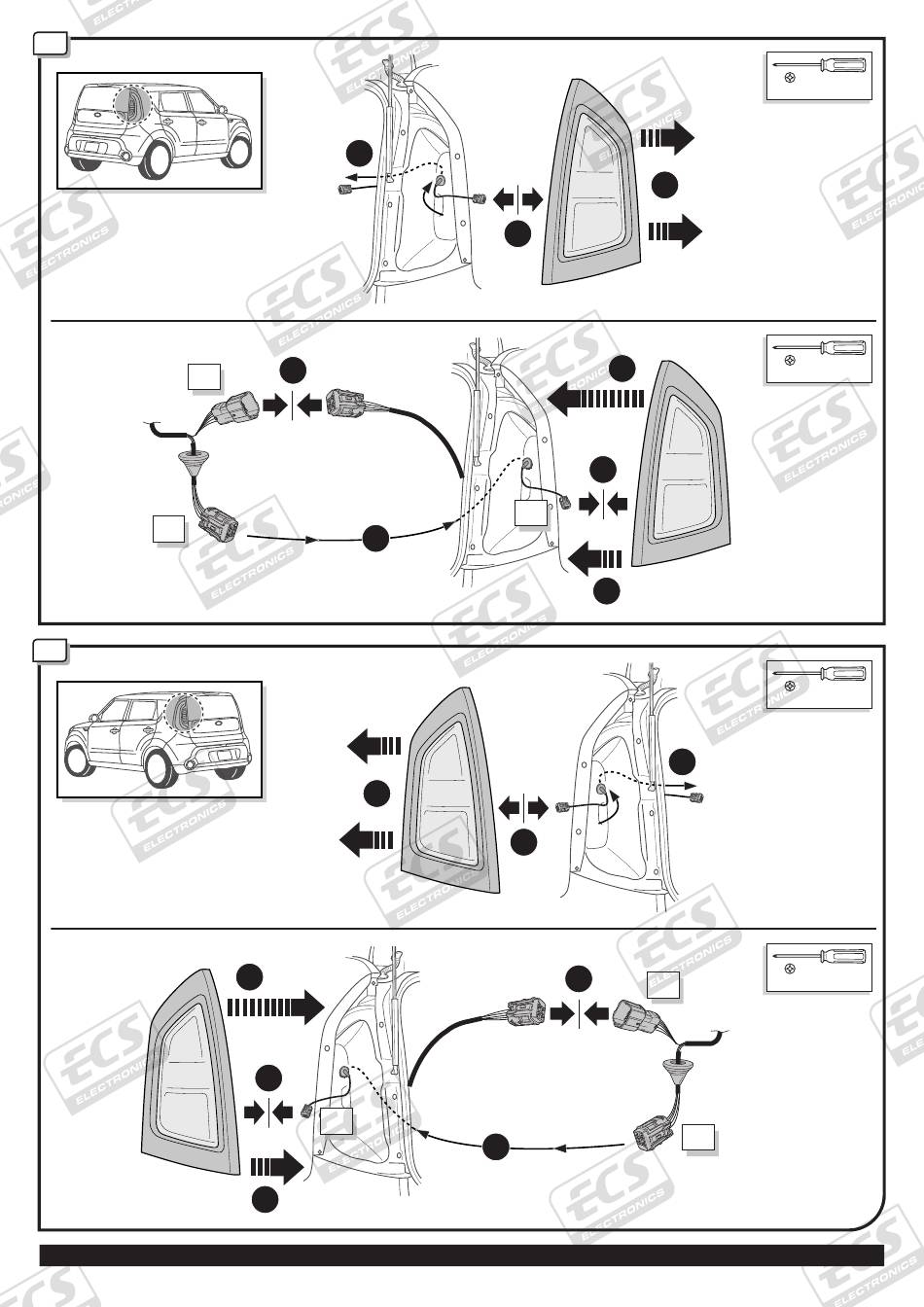 ECS ELECTRONICS