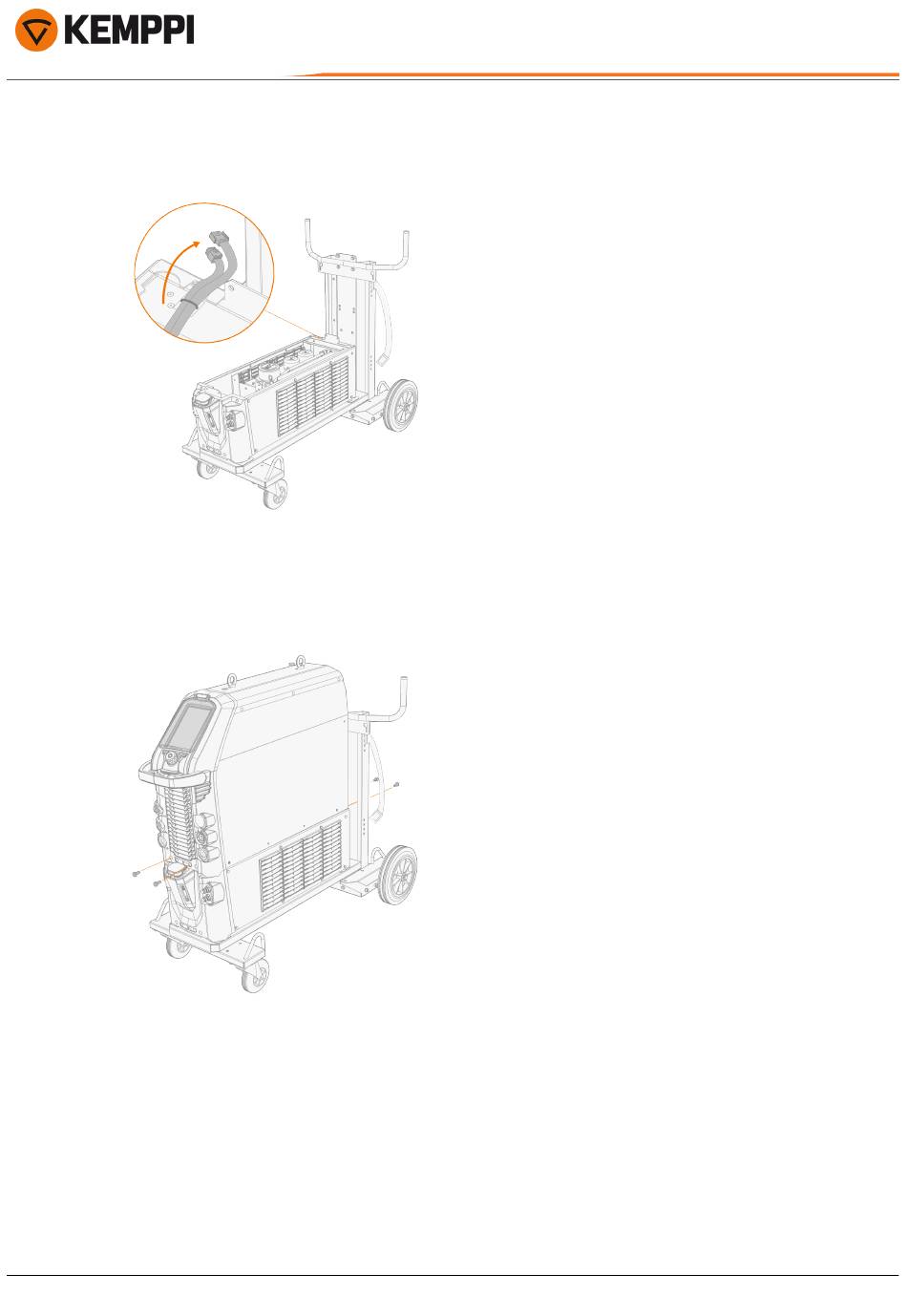 KEMPPI